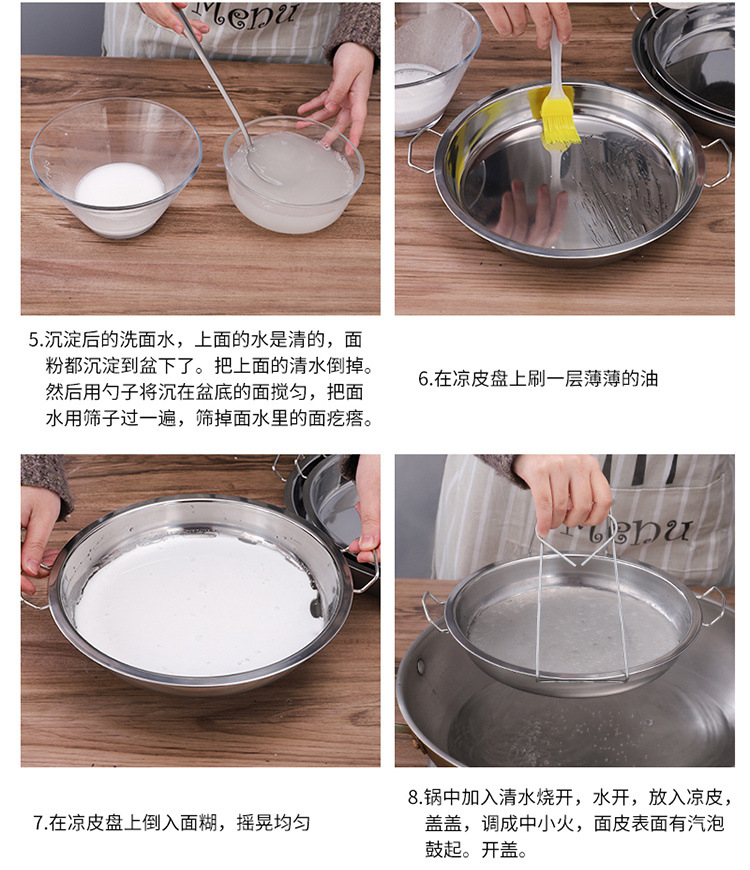 Menu

5.沉淀后的洗面水，上面的水是清的，面粉都沉淀到盆下了。把上面的清水倒掉。然后用勺子将沉在盆底的面搅匀，把面水用筛子过一遍，筛掉面水里的面疙瘩。

6.在凉皮盘上刷一层薄薄的油

Menu

7.在凉皮盘上倒入面糊，摇晃均匀

8.锅中加入清水烧开，水开，放入凉皮，盖盖，调成中小火，面皮表面有汽泡鼓起。开盖。