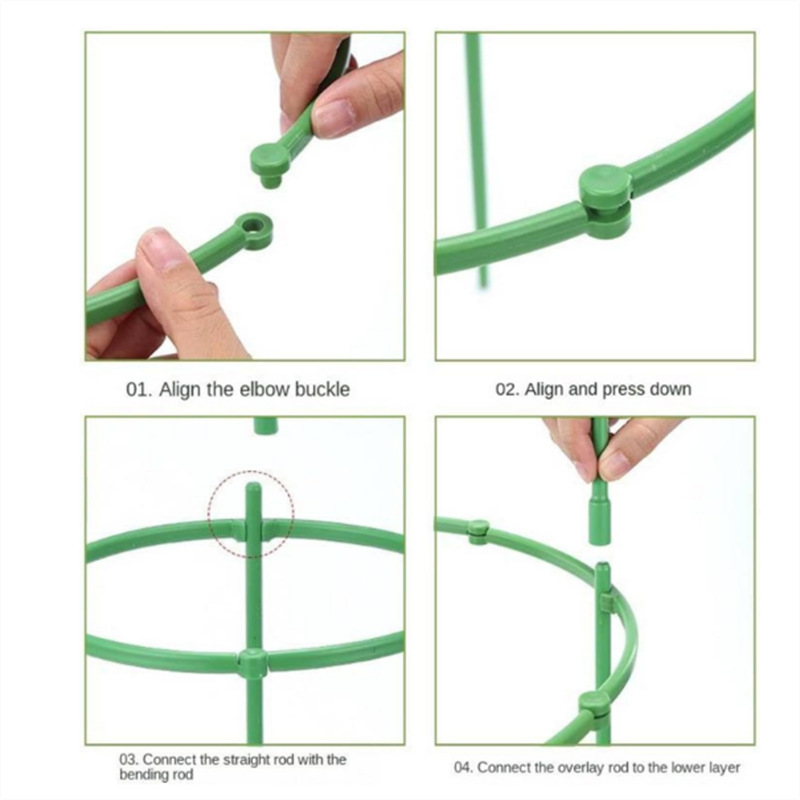 01. Align the elbow buckle

02. Align and press down

03. Connect the straight rod with the bending rod

04. Connect the overlay rod to the lower layer