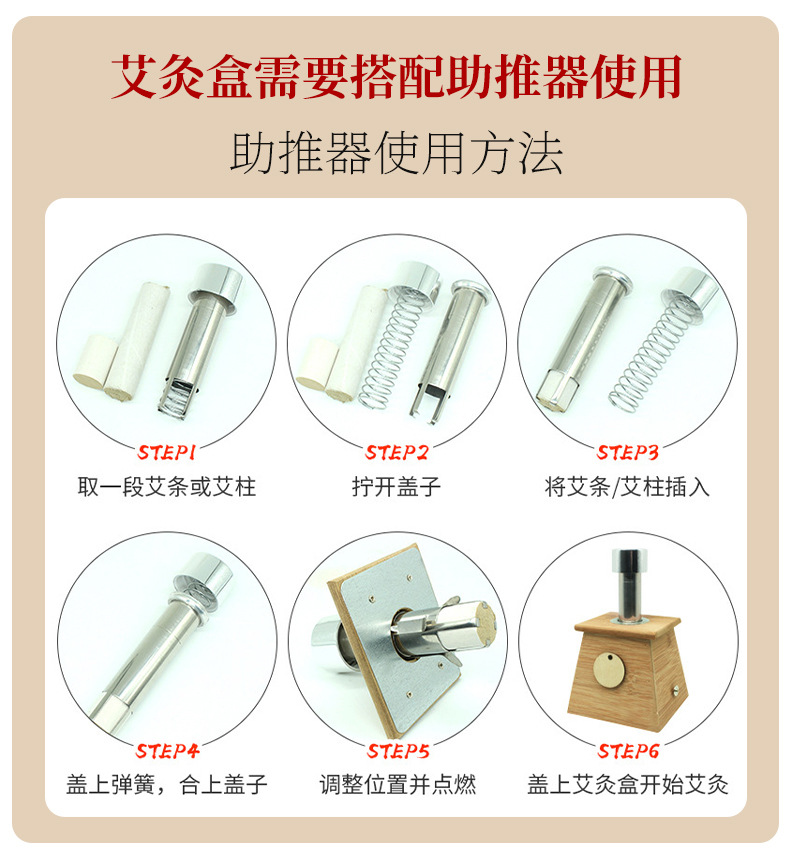 艾灸盒需要搭配助推器使用

助推器使用方法

STEP1
取一段艾条或艾柱

STEP2
拧开盖子

STEP3
将艾条/艾柱插入

STEP4
盖上弹簧，合上盖子

STEP5
调整位置并点燃

STEP6
盖上艾灸盒开始艾灸