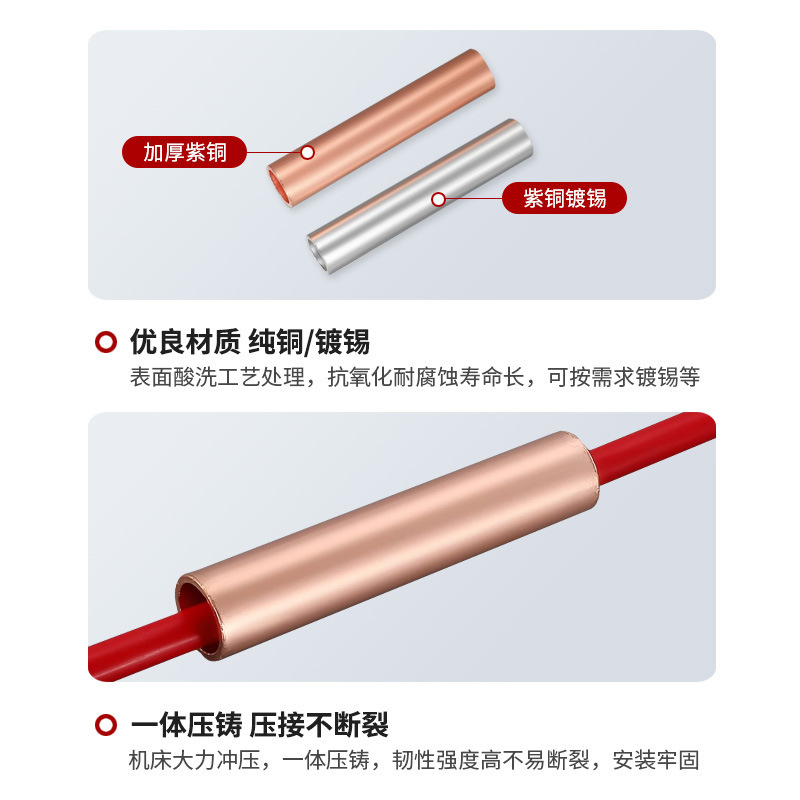 加厚紫铜

紫铜镀锡

优良材质 纯铜/镀锡

表面酸洗工艺处理，抗氧化耐腐蚀寿命长，可按需求镀锡等

一体压铸 压接不断裂

机床大力冲压，一体压铸，韧性强度高不易断裂，安装牢固