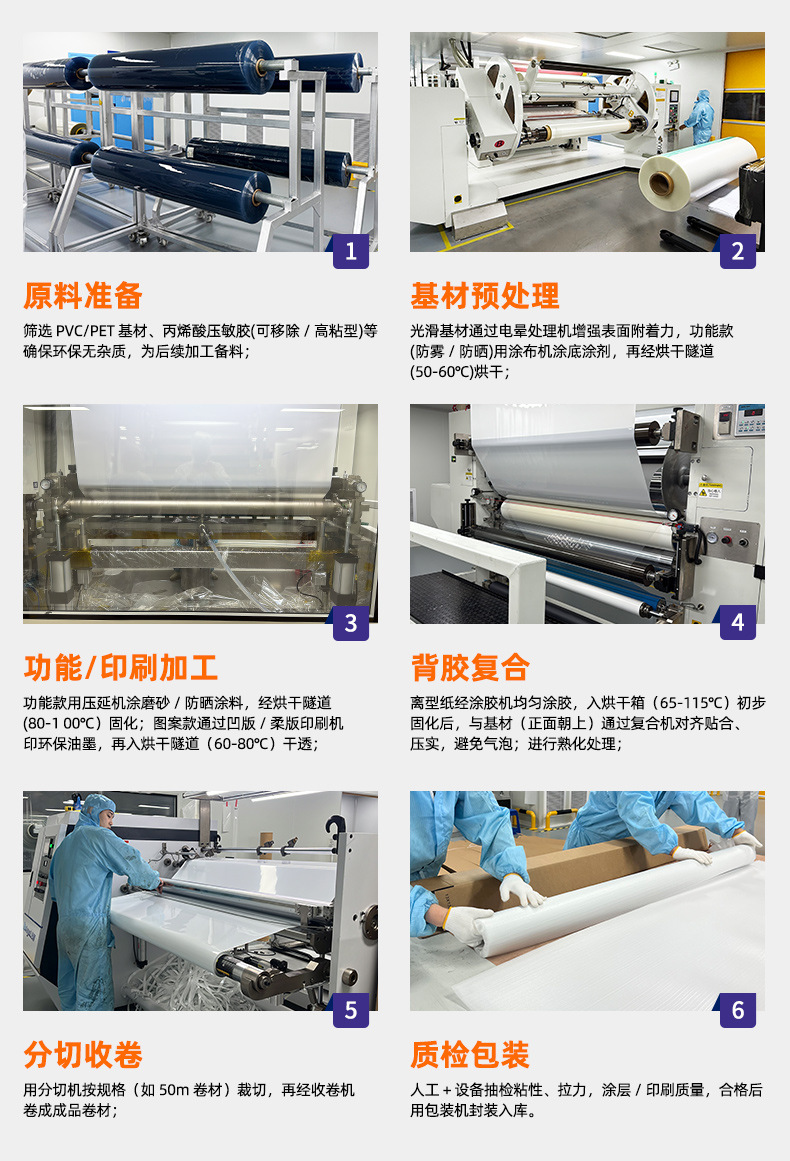 1

原料准备

筛选 PVC/PET 基材、丙烯酸压敏胶(可移除 / 高粘型)等确保环保无杂质，为后续加工备料；

2

基材预处理

光滑基材通过电晕处理机增强表面附着力，功能款(防雾 / 防晒)用涂布机涂底涂剂，再经烘干隧道(50-60℃)烘干；

3

功能/印刷加工

功能款用压延机涂磨砂 / 防晒涂料，经烘干隧道(80-1 00℃)固化；图案款通过凹版 / 柔版印刷机印环保油墨，再入烘干隧道（60-80℃）干透；

4

背胶复合

离型纸经涂胶机均匀涂胶，入烘干箱（65-115℃）初步固化后，与基材（正面朝上）通过复合机对齐贴合、压实，避免气泡；进行熟化处理；

5

分切收卷

用分切机按规格（如 50m 卷材）裁切，再经收卷机卷成成品卷材；

6

质检包装

人工 + 设备抽检粘性、拉力，涂层 / 印刷质量，合格后用包装机封装入库。