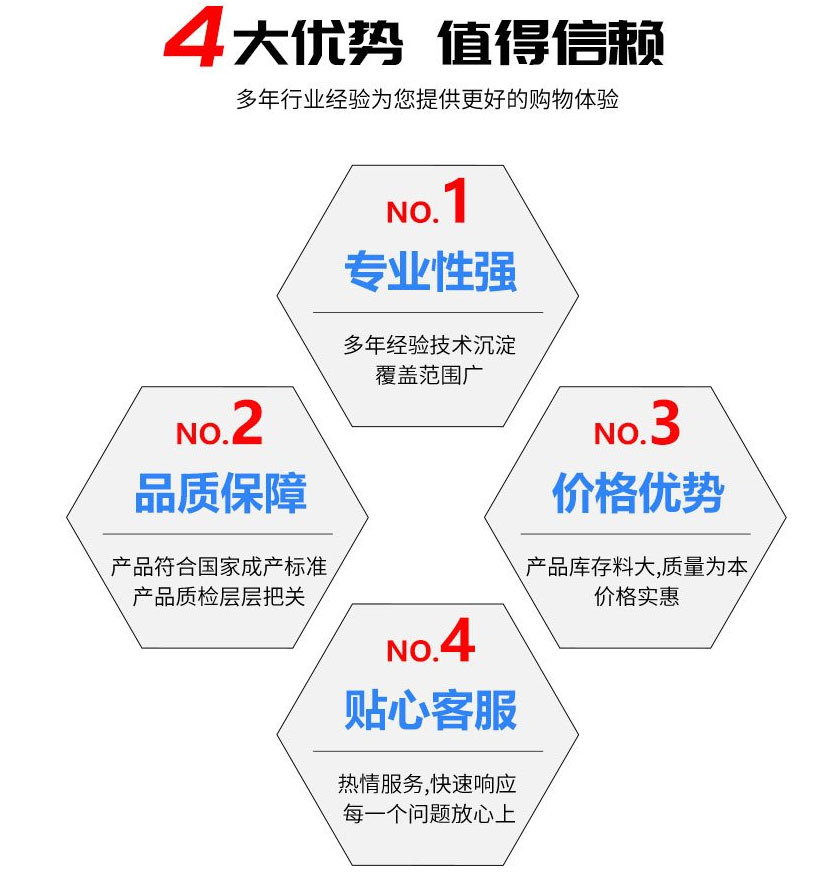 4大优势 值得信赖

多年行业经验为您提供更好的购物体验

NO.1

专业性强

多年经验技术沉淀
覆盖范围广

NO.2

品质保障

产品符合国家成产标准
产品质检层层把关

NO.3

价格优势

产品库存料大,质量为本
价格实惠

NO.4

贴心客服

热情服务,快速响应
每一个问题放心上