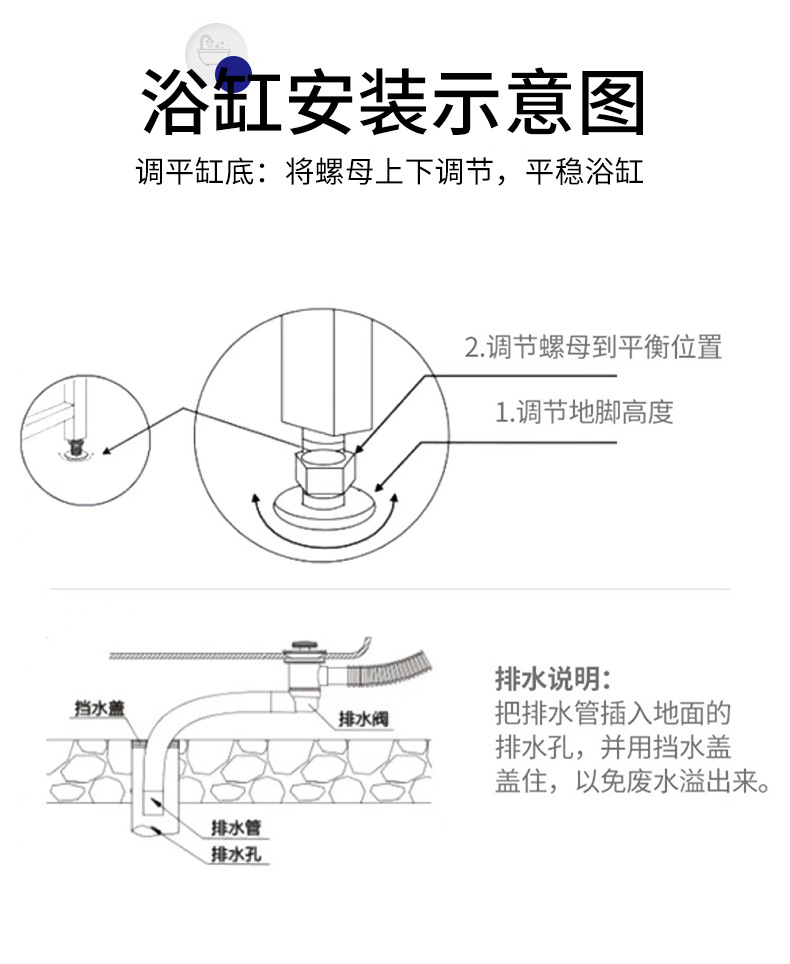 浴缸安装示意图

调平缸底：将螺母上下调节，平稳浴缸

2.调节螺母到平衡位置

1.调节地脚高度

挡水盖

排水阀

排水管

排水孔

排水说明：
把排水管插入地面的排水孔，并用挡水盖盖住，以免废水溢出来。