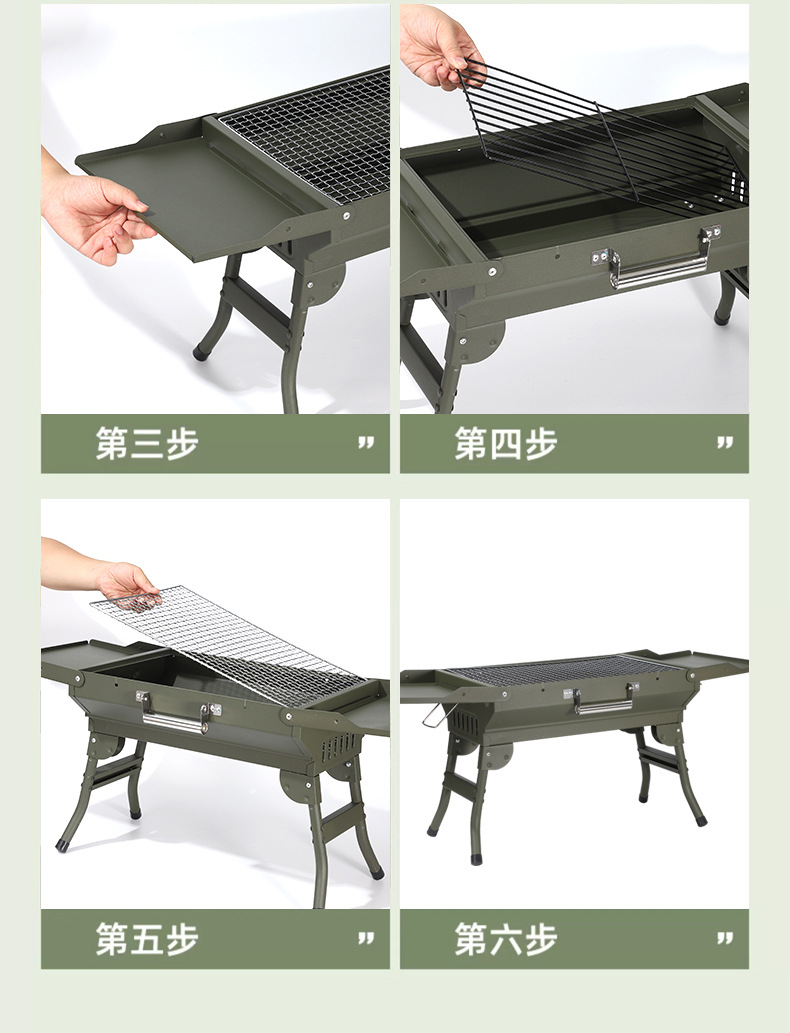 第三步 ”

第四步 ”

第五步 ”

第六步 ”