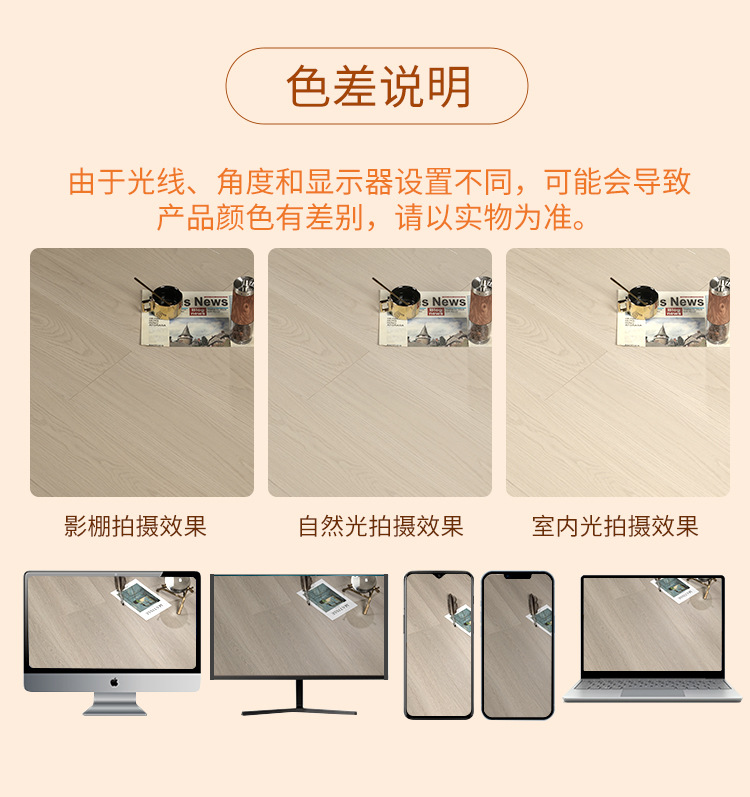 色差说明

由于光线、角度和显示器设置不同，可能会导致产品颜色有差别，请以实物为准。

s News

s News

s News

影棚拍摄效果

自然光拍摄效果

室内光拍摄效果