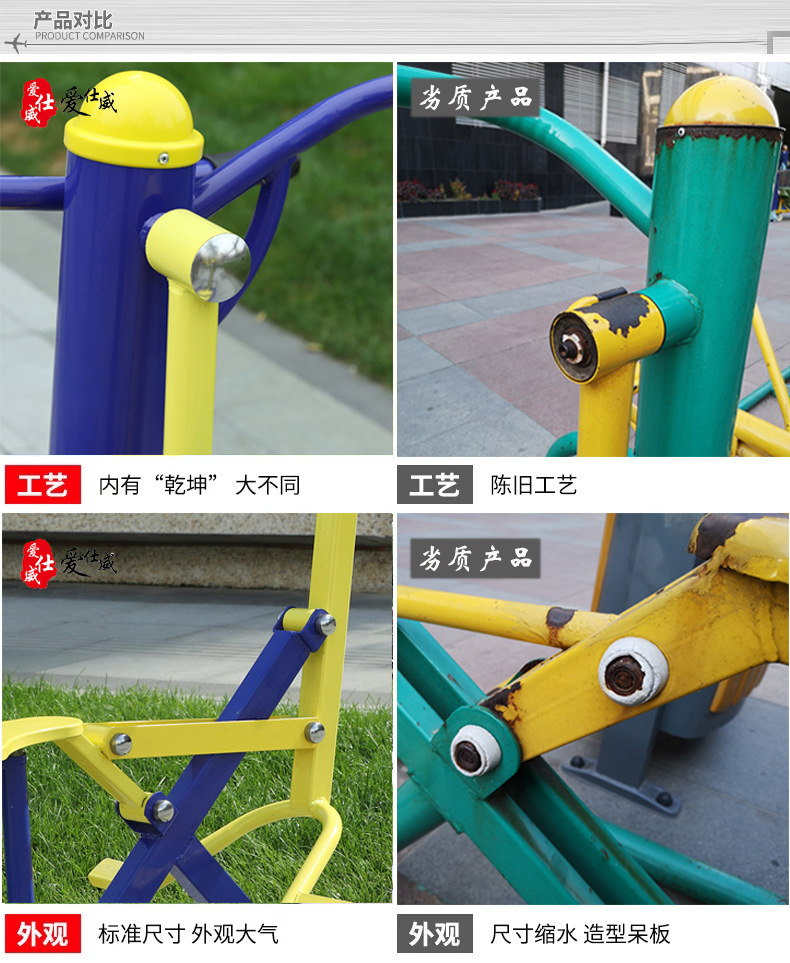 产品对比
PRODUCT COMPARISON

爱仕威 爱仕威

劣质产品

工艺 内有“乾坤” 大不同

工艺 陈旧工艺

爱仕威 爱仕威

劣质产品

外观 标准尺寸 外观大气

外观 尺寸缩水 造型呆板