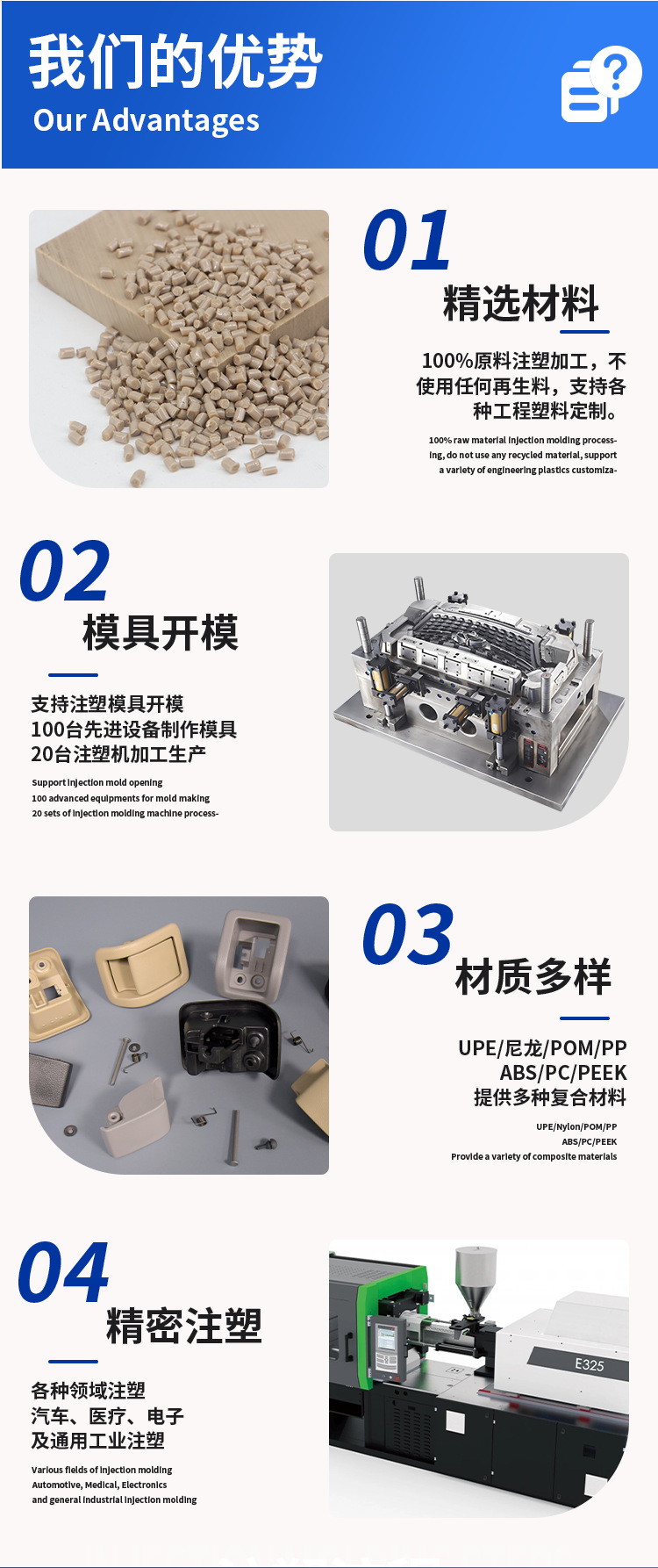 我们的优势
Our Advantages

01
精选材料
100%原料注塑加工，不使用任何再生料，支持各种工程塑料定制。
100% raw material injection molding processing, do not use any recycled material, support a variety of engineering plastics customiza-

02
模具开模
支持注塑模具开模
100台先进设备制作模具
20台注塑机加工生产
Support injection mold opening
100 advanced equipments for mold making
20 sets of injection molding machine process-

03
材质多样
UPE/尼龙/POM/PP
ABS/PC/PEEK
提供多种复合材料
UPE/Nylon/POM/PP
ABS/PC/PEEK
Provide a variety of composite materials

04
精密注塑
各种领域注塑
汽车、医疗、电子
及通用工业注塑
Various fields of injection molding
Automotive, Medical, Electronics
and general industrial injection molding

E325