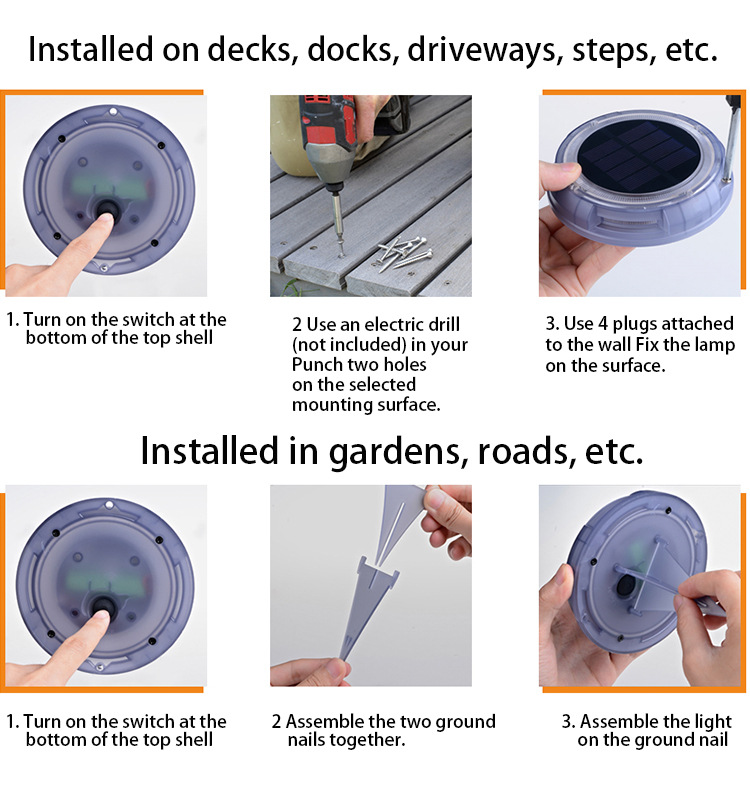 Installed on decks, docks, driveways, steps, etc.

1. Turn on the switch at the bottom of the top shell

2 Use an electric drill (not included) in your Punch two holes on the selected mounting surface.

3. Use 4 plugs attached to the wall Fix the lamp on the surface.

Installed in gardens, roads, etc.

1. Turn on the switch at the bottom of the top shell

2 Assemble the two ground nails together.

3. Assemble the light on the ground nail