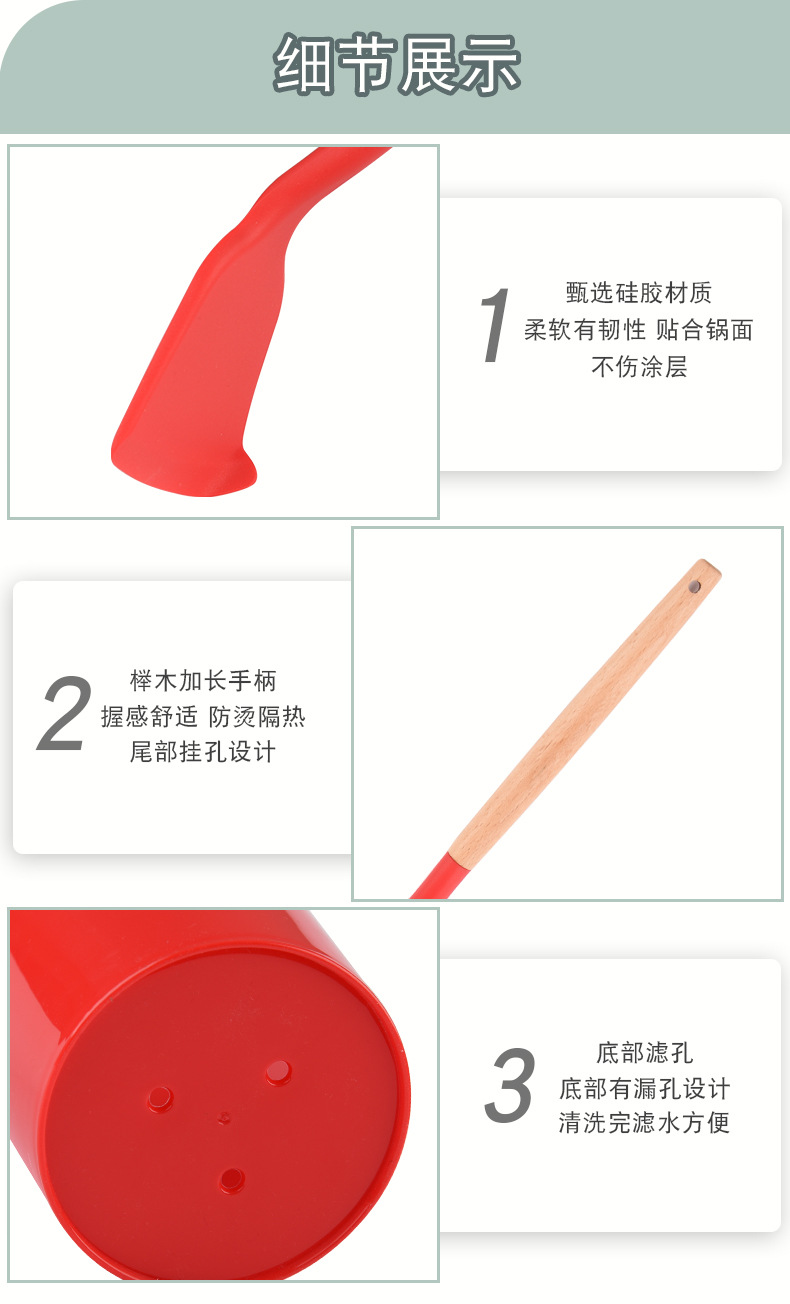 细节展示

1
甄选硅胶材质
柔软有韧性 贴合锅面
不伤涂层

2
榉木加长手柄
握感舒适 防烫隔热
尾部挂孔设计

3
底部滤孔
底部有漏孔设计
清洗完滤水方便