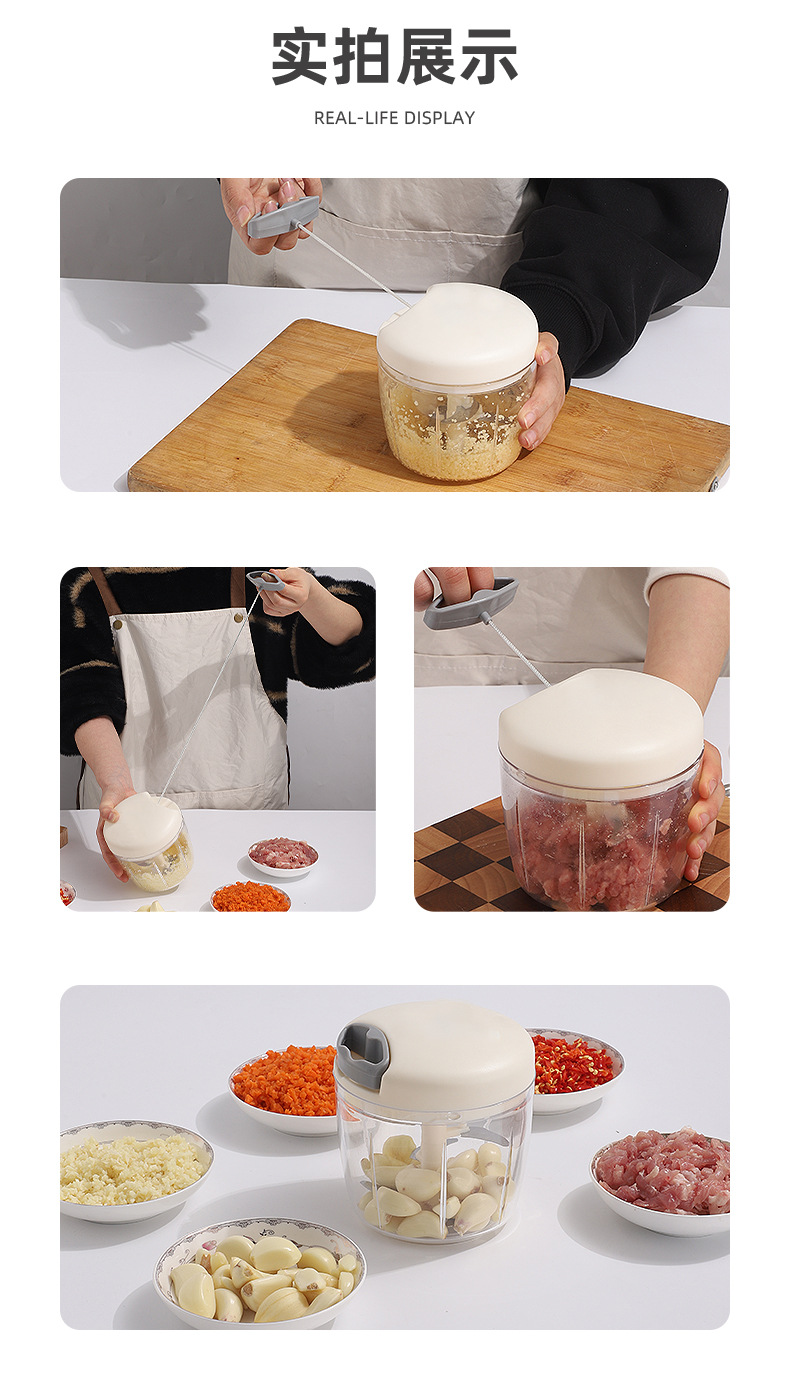 实拍展示

REAL-LIFE DISPLAY