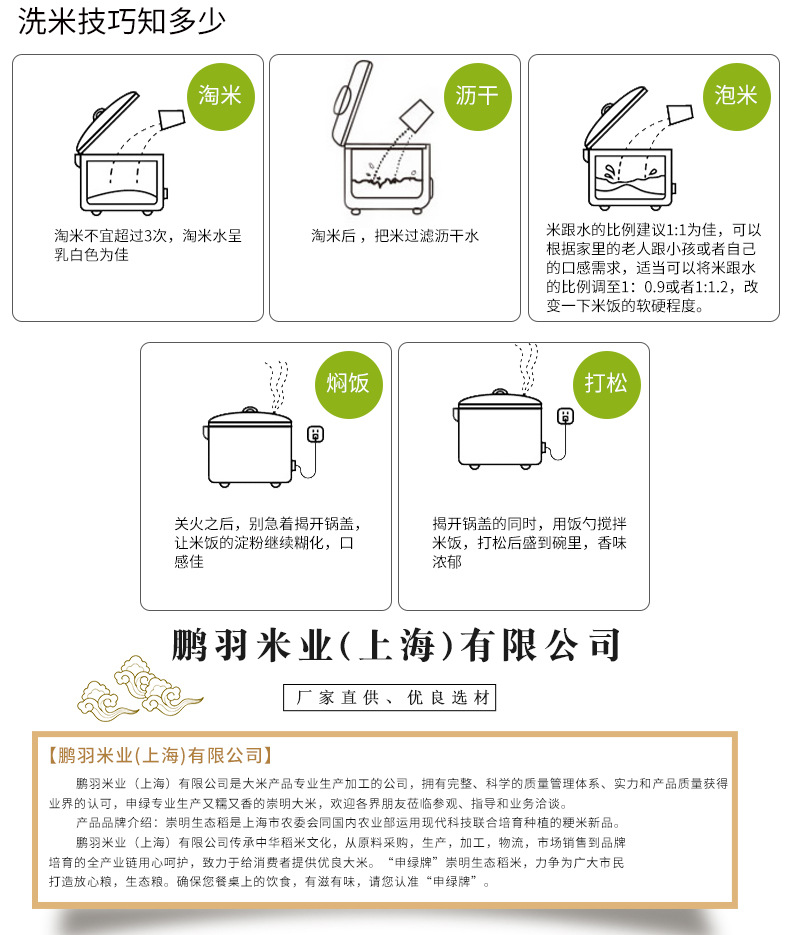 洗米技巧知多少

淘米

淘米不宜超过3次，淘米水呈乳白色为佳

沥干

淘米后，把米过滤沥干水

泡米

米跟水的比例建议1:1为佳，可以根据家里的老人跟小孩或者自己的口感需求，适当可以将米跟水的比例调至1：0.9或者1:1.2，改变一下米饭的软硬程度。

焖饭

关火之后，别急着揭开锅盖，让米饭的淀粉继续糊化，口感佳

打松

揭开锅盖的同时，用饭勺搅拌米饭，打松后盛到碗里，香味浓郁

鹏羽米业(上海)有限公司

厂家直供、优良选材

【鹏羽米业(上海)有限公司】

鹏羽米业（上海）有限公司是大米产品专业生产加工的公司，拥有完整、科学的质量管理体系、实力和产品质量获得业界的认可，申绿专业生产又糯又香的崇明大米，欢迎各界朋友莅临参观、指导和业务洽谈。

产品品牌介绍：崇明生态稻是上海市农委会同国内农业部运用现代科技联合培育种植的粳米新品。

鹏羽米业（上海）有限公司传承中华稻米文化，从原料采购，生产，加工，物流，市场销售到品牌培育的全产业链用心呵护，致力于给消费者提供优良大米。“申绿牌”崇明生态稻米，力争为广大市民打造放心粮，生态粮。确保您餐桌上的饮食，有滋有味，请您认准“申绿牌”。