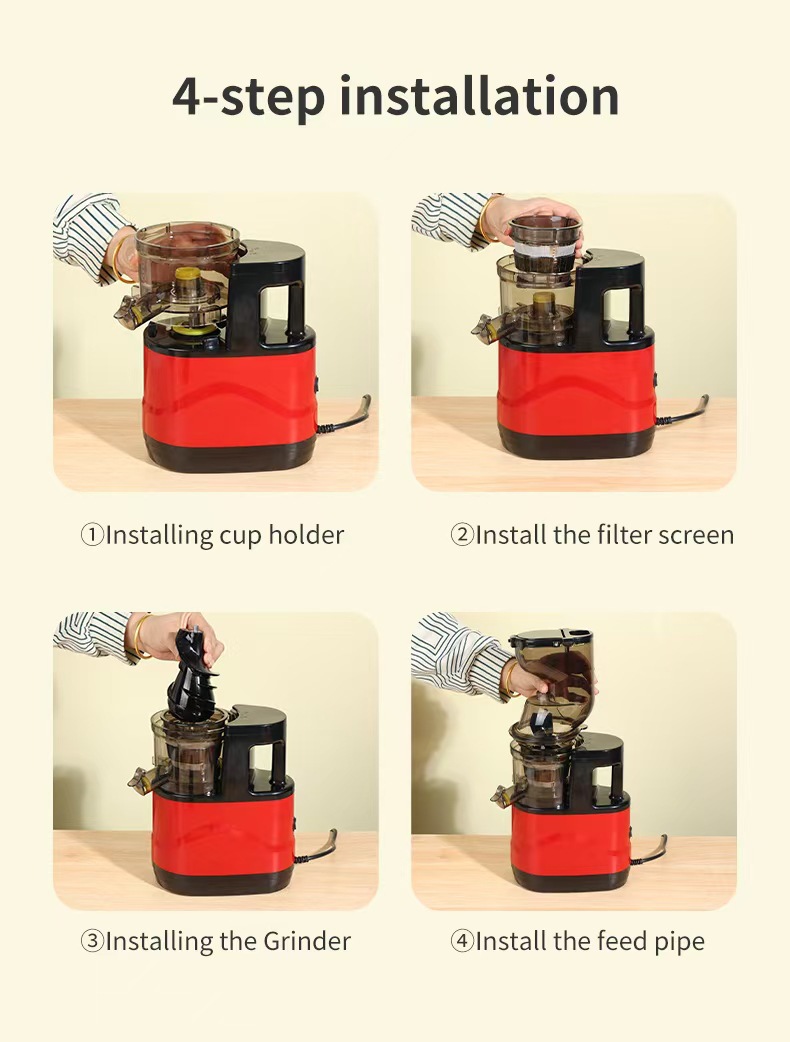 4-step installation

①Installing cup holder

②Install the filter screen

③Installing the Grinder

④Install the feed pipe