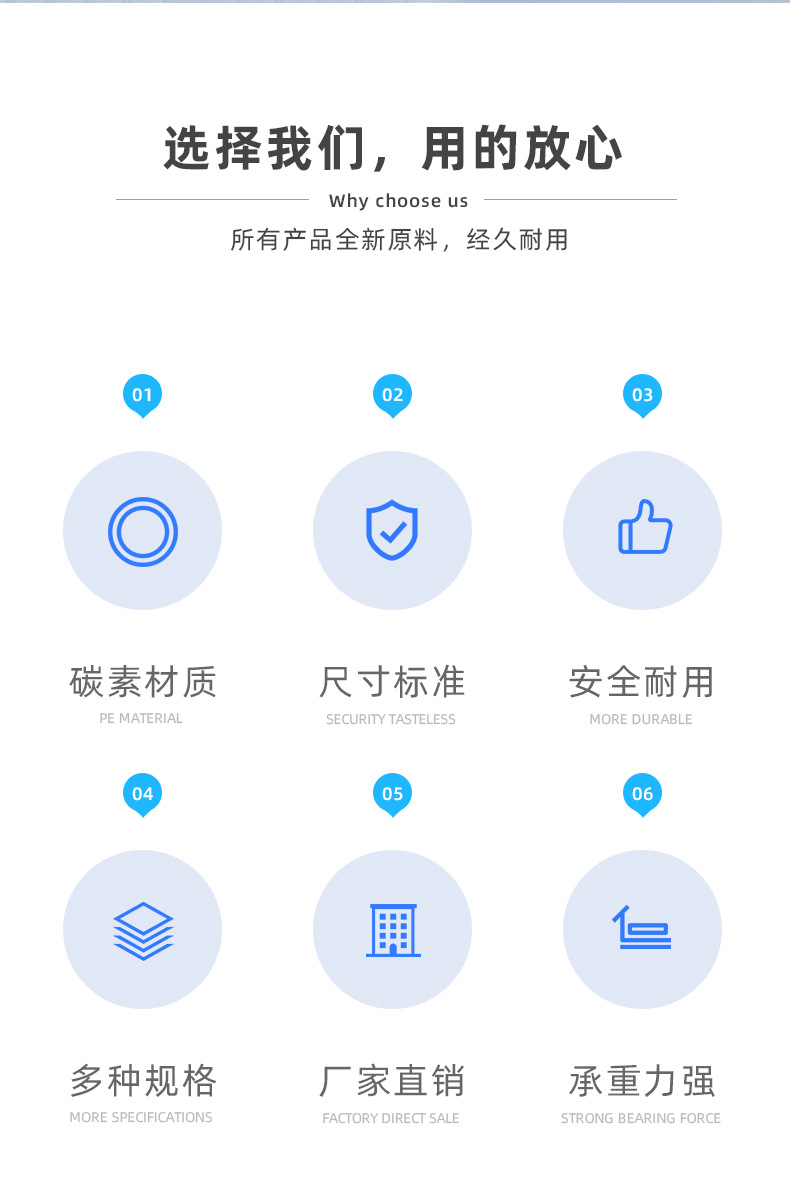 选择我们，用的放心

Why choose us

所有产品全新原料，经久耐用

01

碳素材质

PE MATERIAL

02

尺寸标准

SECURITY TASTELESS

03

安全耐用

MORE DURABLE

04

多种规格

MORE SPECIFICATIONS

05

厂家直销

FACTORY DIRECT SALE

06

承重力强

STRONG BEARING FORCE