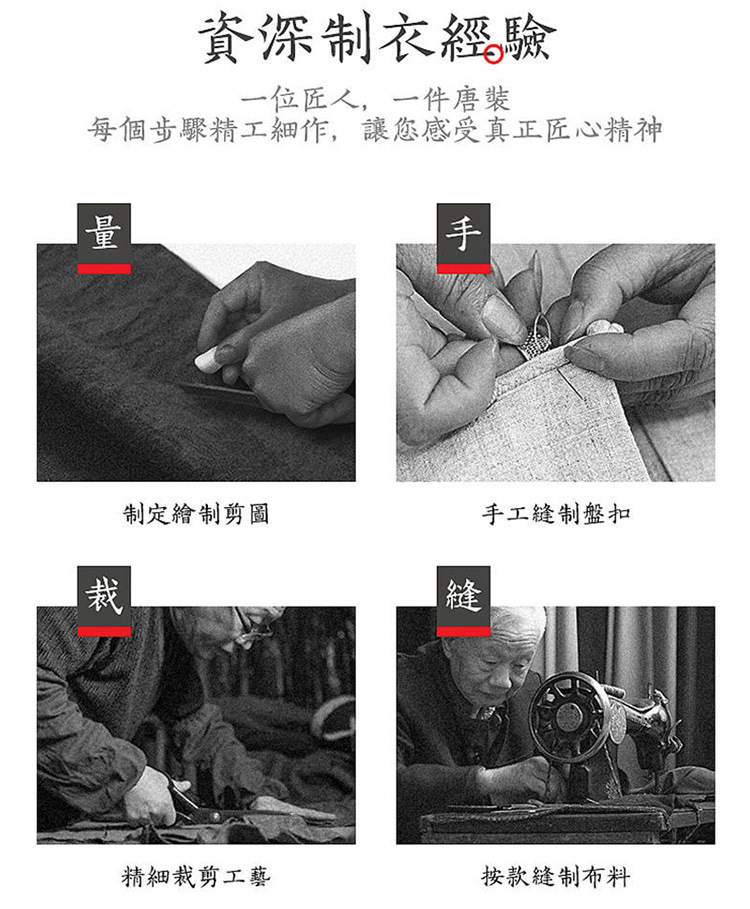 資深制衣經驗

一位匠人，一件唐裝
每個步驟精工細作，讓您感受真正匠心精神

量

制定繪制剪圖

手

手工縫制盤扣

裁

精細裁剪工藝

縫

按款縫制布料