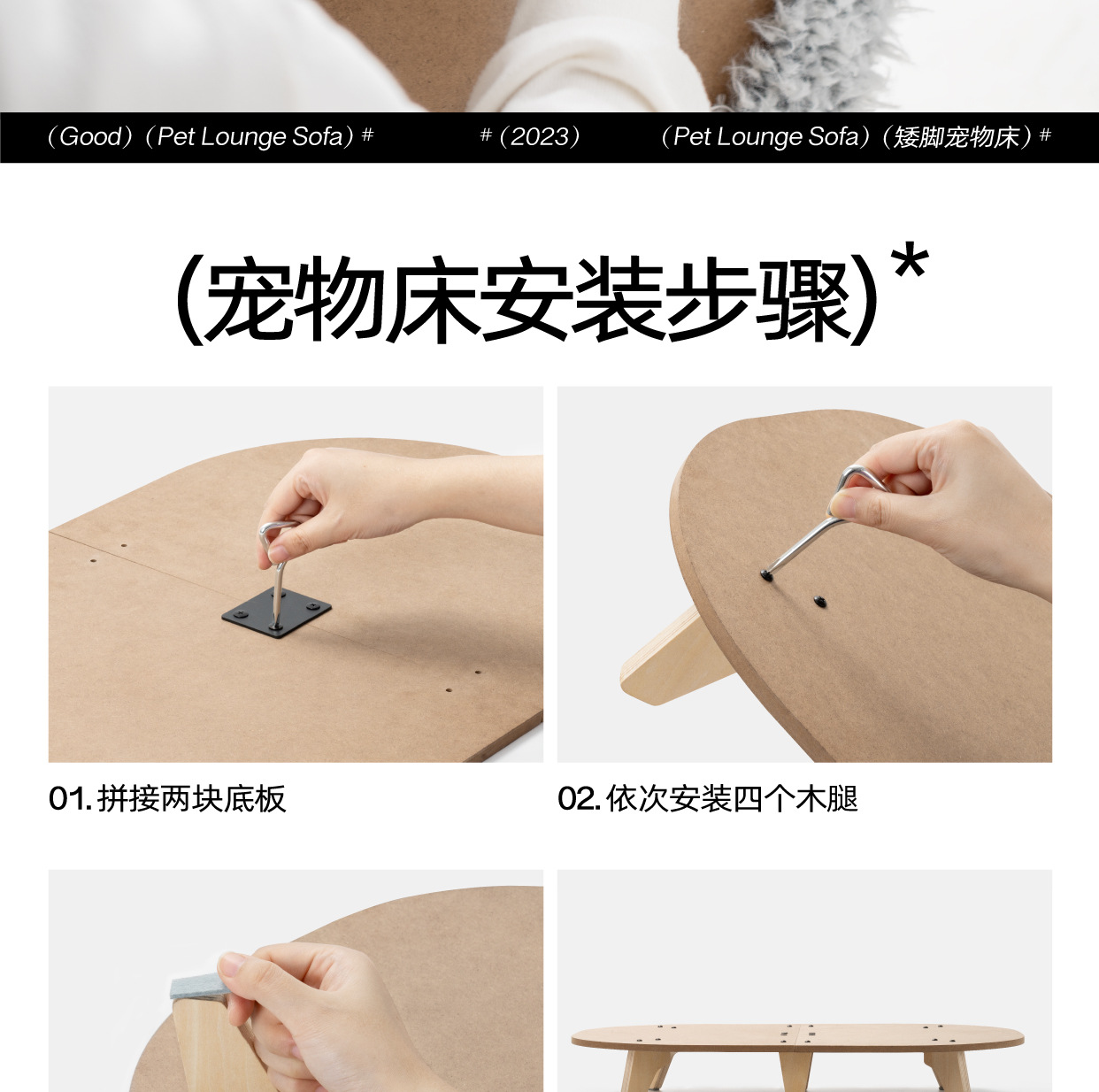 （Good）（Pet Lounge Sofa）#

#（2023）

（Pet Lounge Sofa）（矮脚宠物床）#

（宠物床安装步骤）*

01. 拼接两块底板

02. 依次安装四个木腿