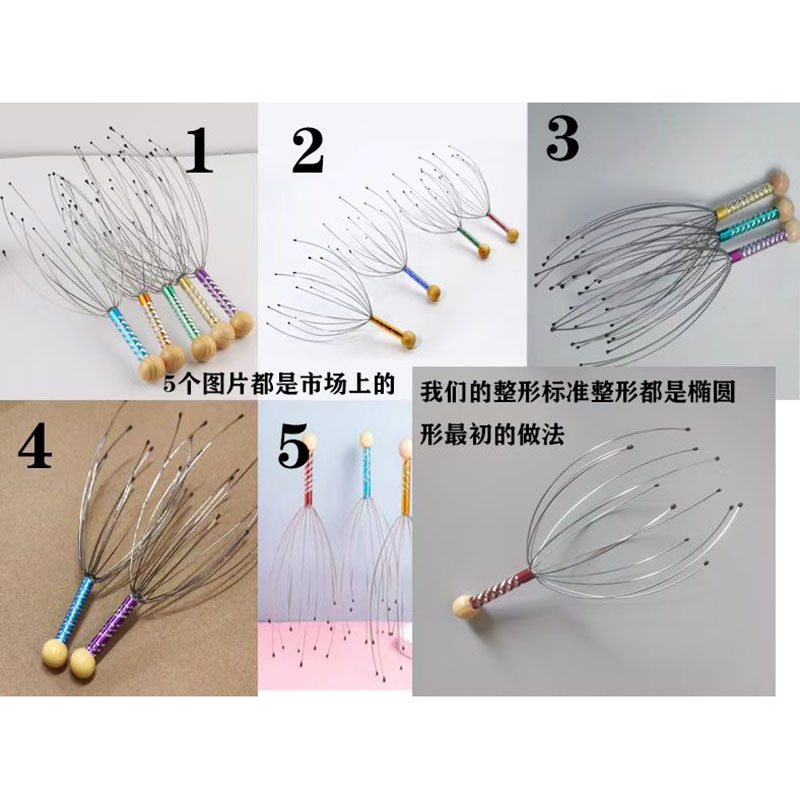 1

2

3

5个图片都是市场上的

我们的整形标准整形都是椭圆形最初的做法

4

5