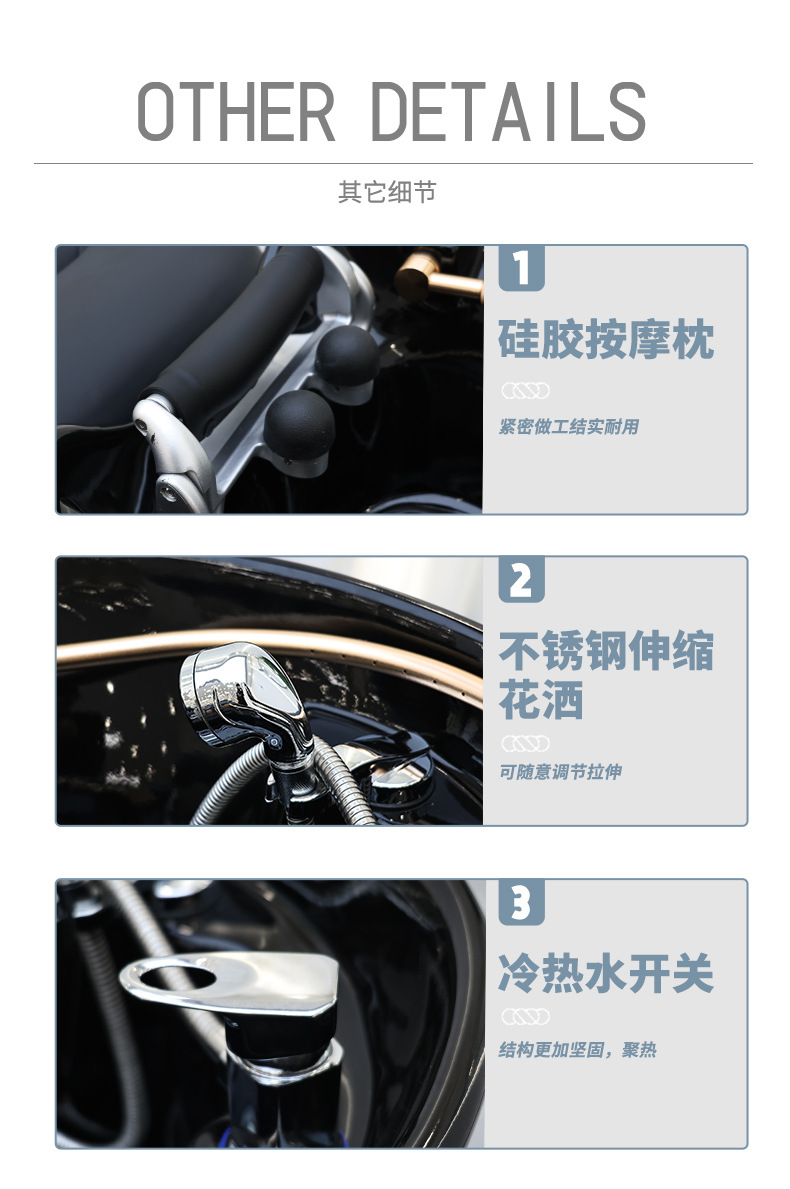 OTHER DETAILS

其它细节

1

硅胶按摩枕

紧密做工结实耐用

2

不锈钢伸缩花洒

可随意调节拉伸

3

冷热水开关

结构更加坚固，聚热