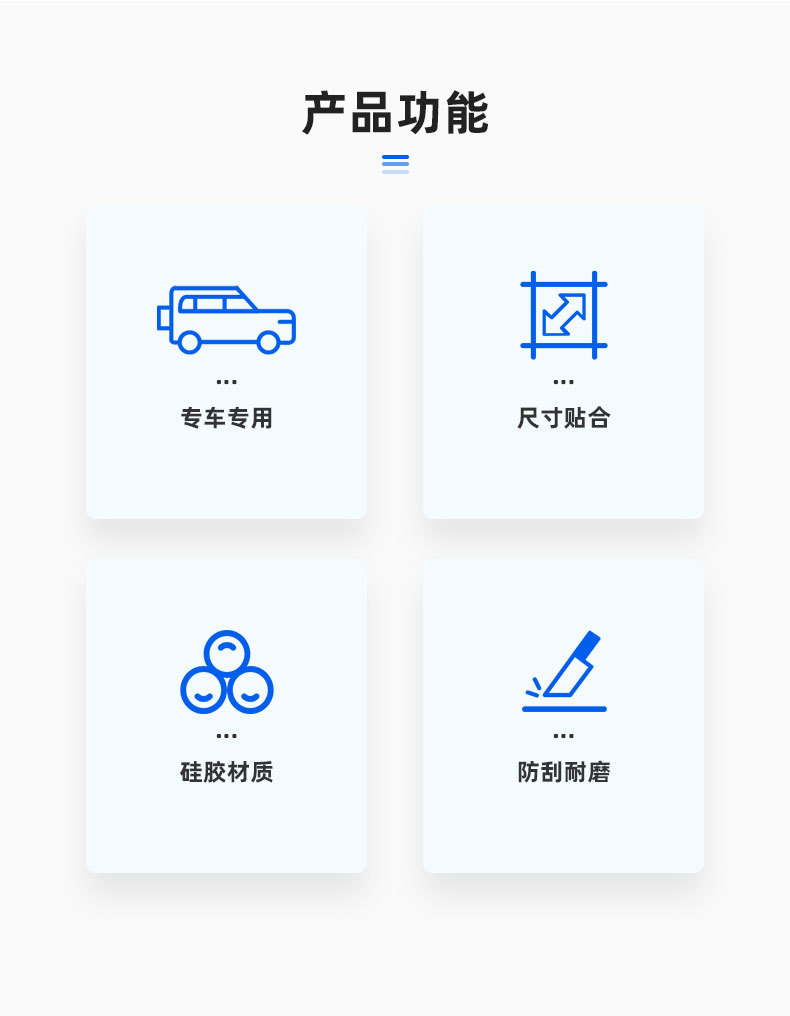 产品功能

...
专车专用

...
尺寸贴合

...
硅胶材质

...
防刮耐磨