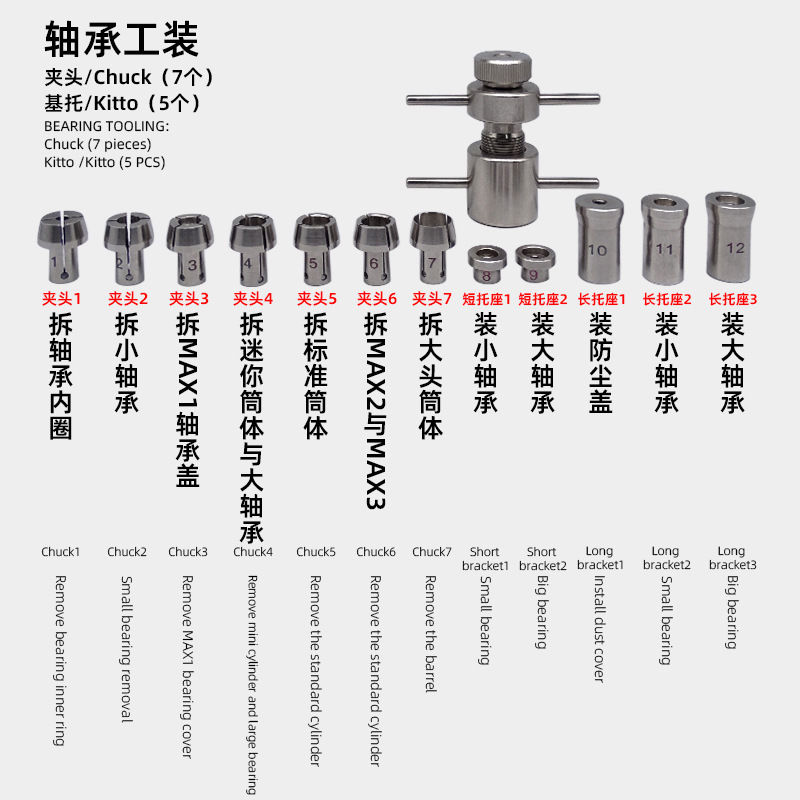 轴承工装
夹头/Chuck（7个）
基托/Kitto（5个）
BEARING TOOLING:
Chuck (7 pieces)
Kitto /Kitto (5 PCS)

1 2 3 4 5 6 7 8 9 10 11 12

夹头1
拆轴承内圈
Chuck1
Remove bearing inner ring

夹头2
拆小轴承
Chuck2
Small bearing removal

夹头3
拆MAX1轴承盖
Chuck3
Remove MAX1 bearing cover

夹头4
拆迷你筒体与大轴承
Chuck4
Remove mini cylinder and large bearing

夹头5
拆标准筒体
Chuck5
Remove the standard cylinder

夹头6
拆MAX2与MAX3
Chuck6
Remove the standard cylinder

夹头7
拆大头筒体
Chuck7
Remove the barrel

短托座1
装小轴承
Short bracket1
Small bearing

短托座2
装大轴承
Short bracket2
Big bearing

长托座1
装防尘盖
Long bracket1
Install dust cover

长托座2
装小轴承
Long bracket2
Small bearing

长托座3
装大轴承
Long bracket3
Big bearing