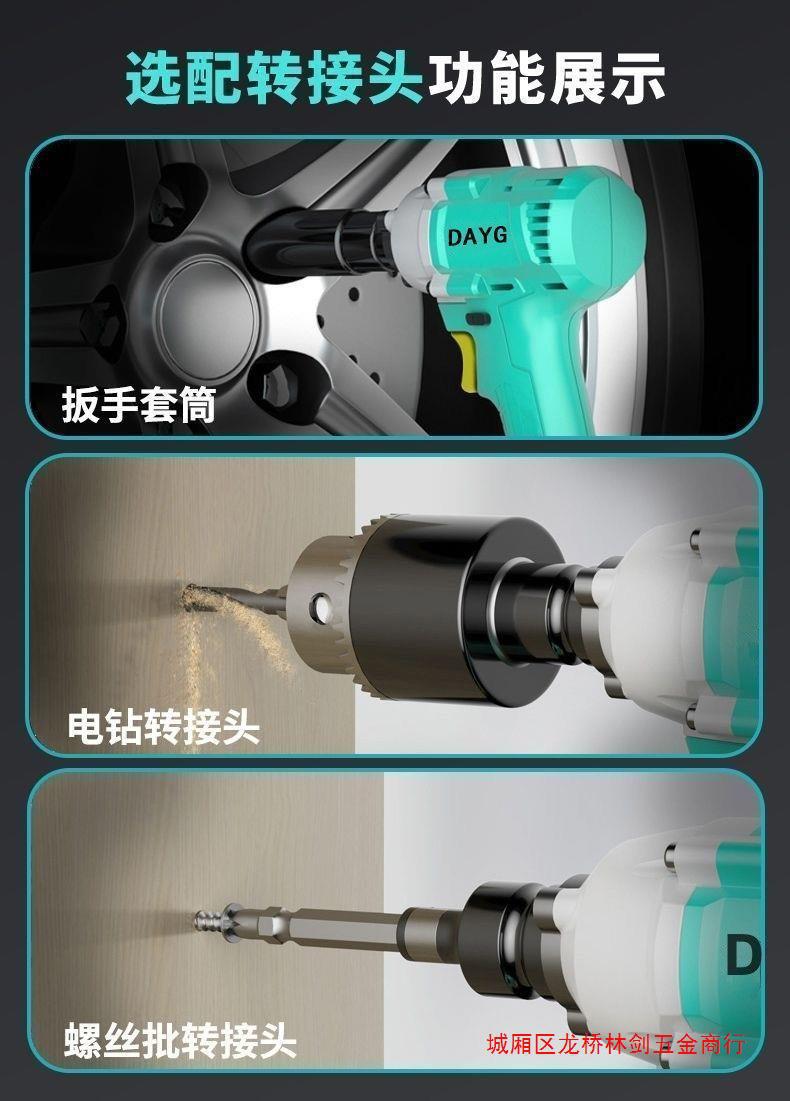 选配转接头功能展示

DAYG

扳手套筒

电钻转接头

D

螺丝批转接头

城厢区龙桥林剑五金商行