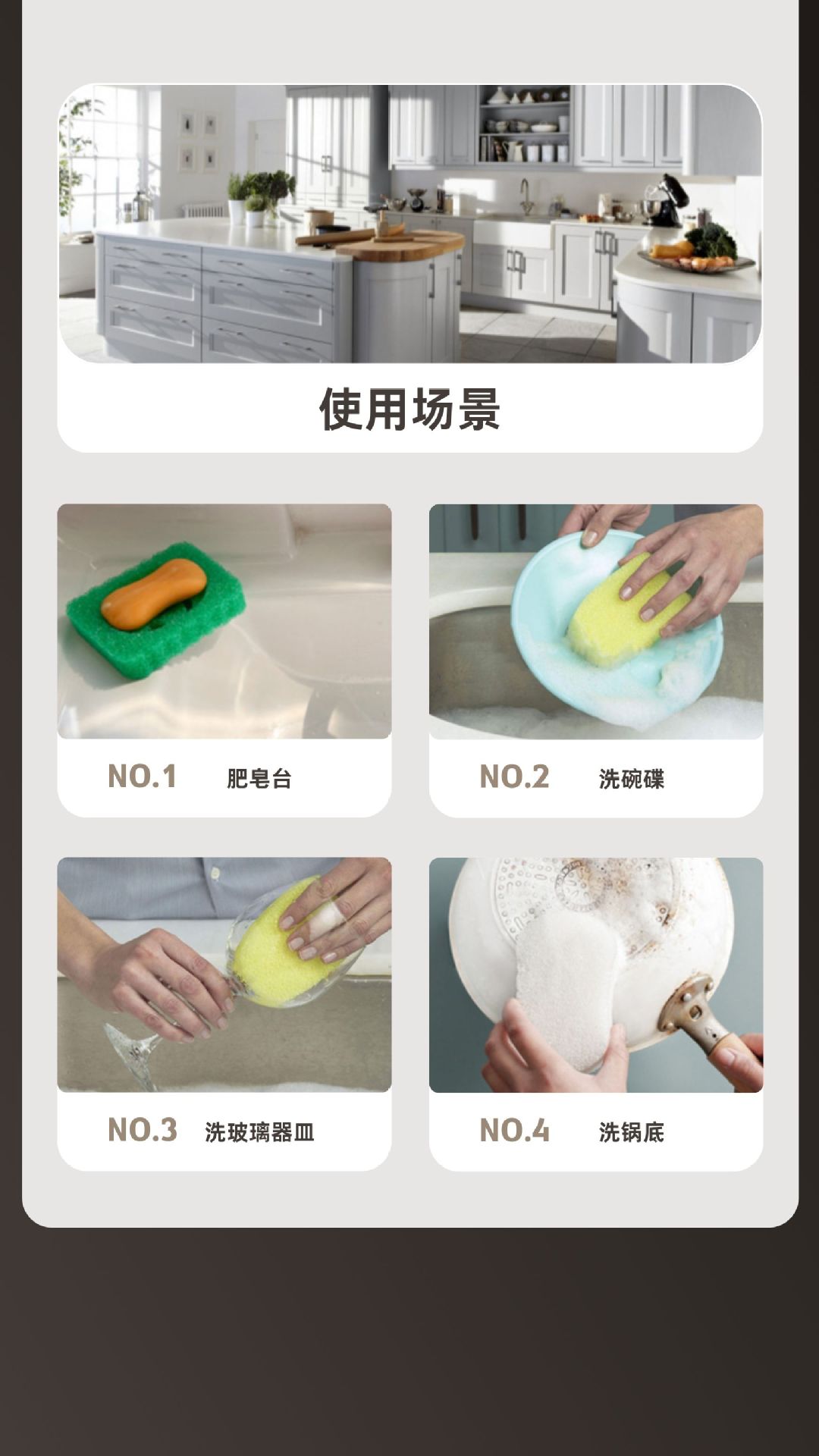 使用场景

NO.1 肥皂台

NO.2 洗碗碟

NO.3 洗玻璃器皿

NO.4 洗锅底