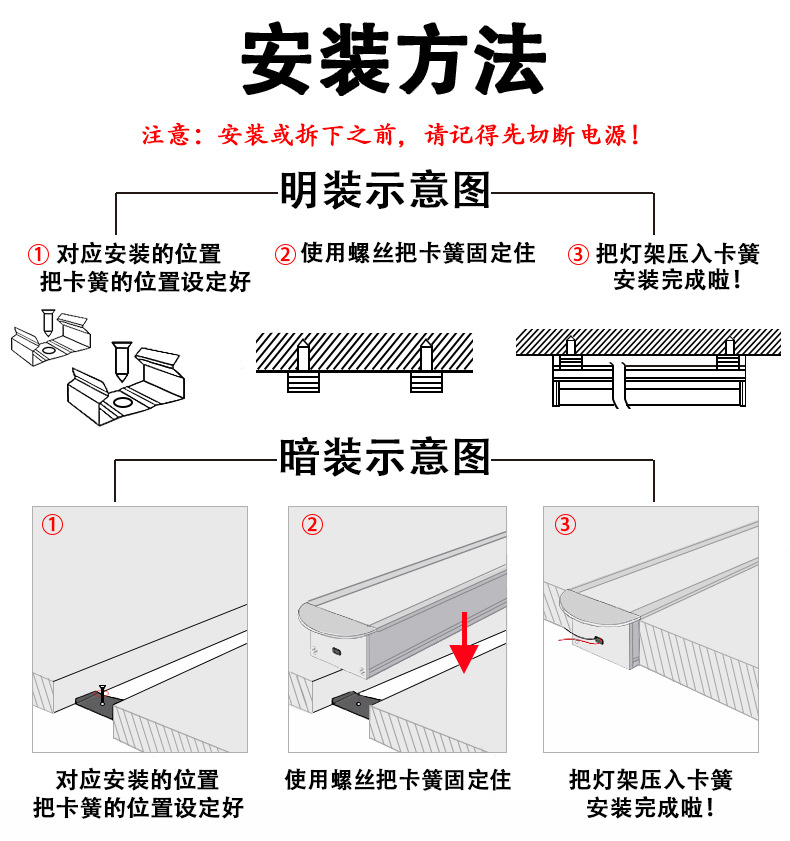 安装方法

注意：安装或拆下之前，请记得先切断电源！

明装示意图

① 对应安装的位置
把卡簧的位置设定好

② 使用螺丝把卡簧固定住

③ 把灯架压入卡簧
安装完成啦！

暗装示意图

①

②

③

对应安装的位置
把卡簧的位置设定好

使用螺丝把卡簧固定住

把灯架压入卡簧
安装完成啦！