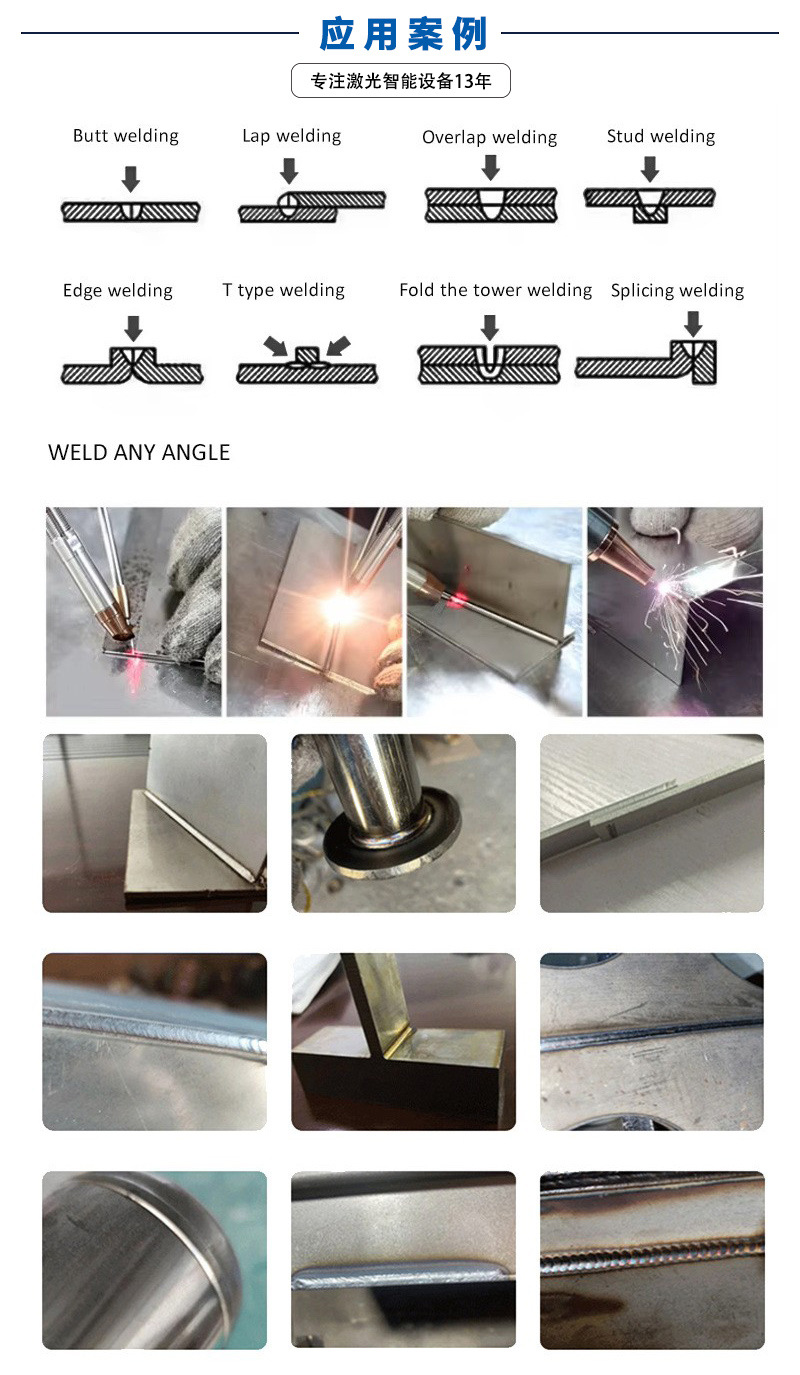 应用案例

专注激光智能设备13年

Butt welding

Lap welding

Overlap welding

Stud welding

Edge welding

T type welding

Fold the tower welding

Splicing welding

WELD ANY ANGLE