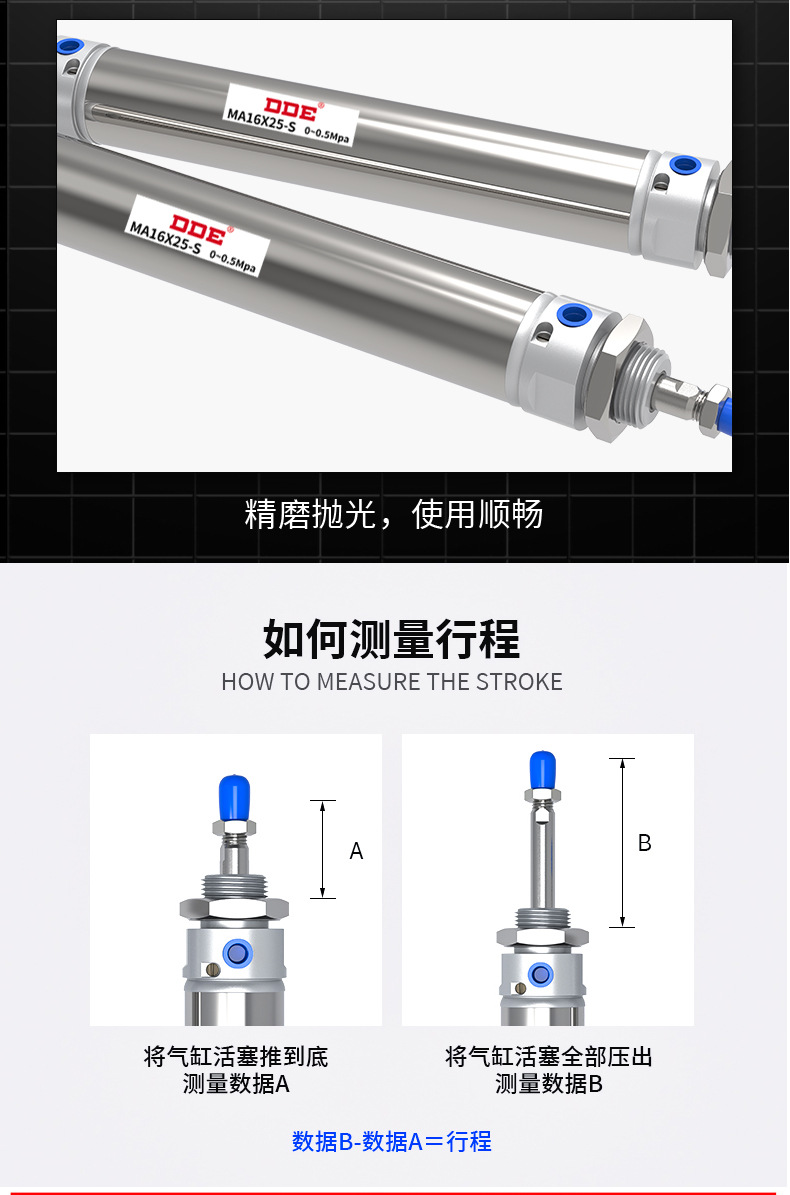 DDE®
MA16X25-S 0~0.5Mpa

DDE®
MA16X25-S 0~0.5Mpa

精磨抛光，使用顺畅

如何测量行程
HOW TO MEASURE THE STROKE

A

B

将气缸活塞推到底
测量数据A

将气缸活塞全部压出
测量数据B

数据B-数据A＝行程