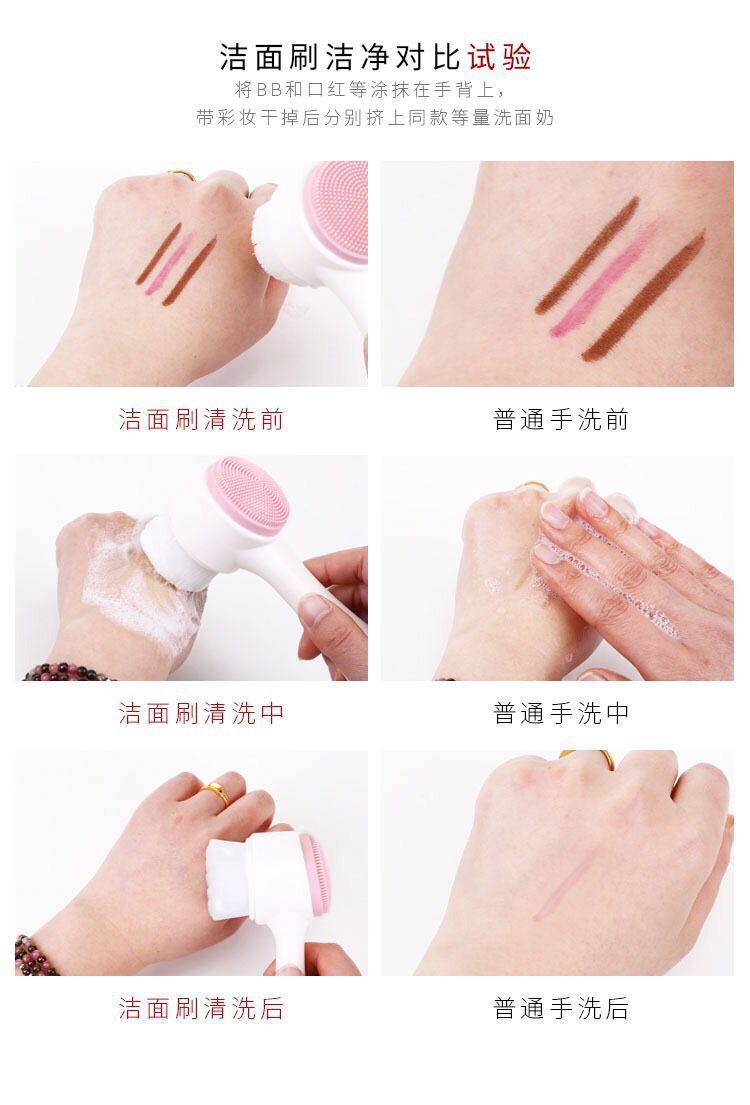 洁面刷洁净对比试验
将BB和口红等涂抹在手背上，
带彩妆干掉后分别挤上同款等量洗面奶

洁面刷清洗前

普通手洗前

洁面刷清洗中

普通手洗中

洁面刷清洗后

普通手洗后