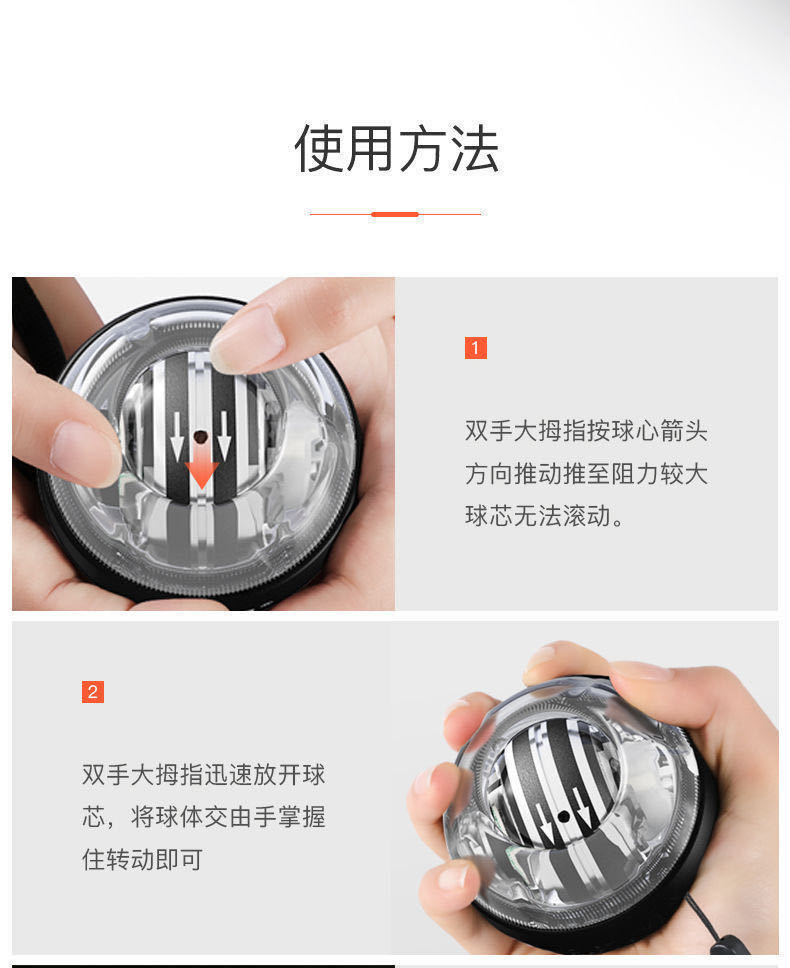 使用方法

1

双手大拇指按球心箭头方向推动推至阻力较大球芯无法滚动。

2

双手大拇指迅速放开球芯，将球体交由手掌握住转动即可