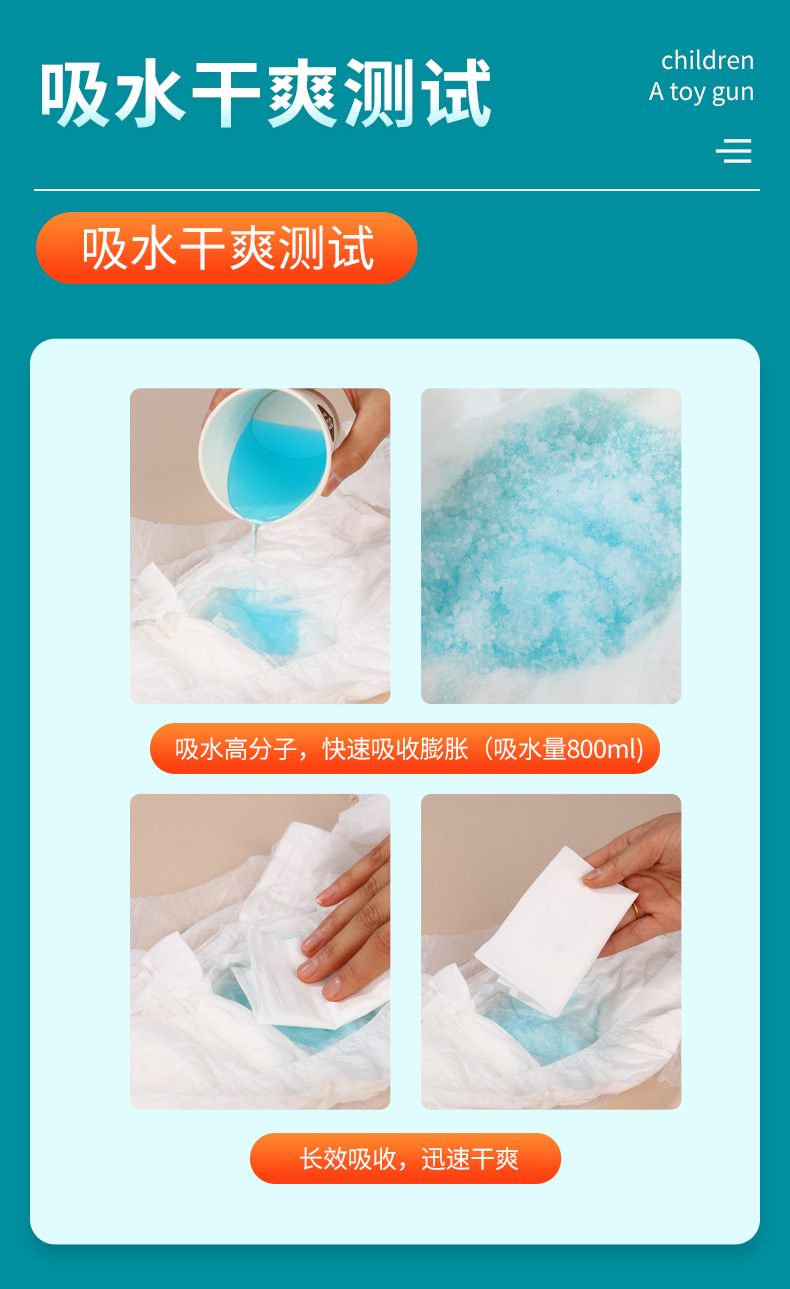 吸水干爽测试

children
A toy gun

吸水干爽测试

吸水高分子，快速吸收膨胀（吸水量800ml)

长效吸收，迅速干爽