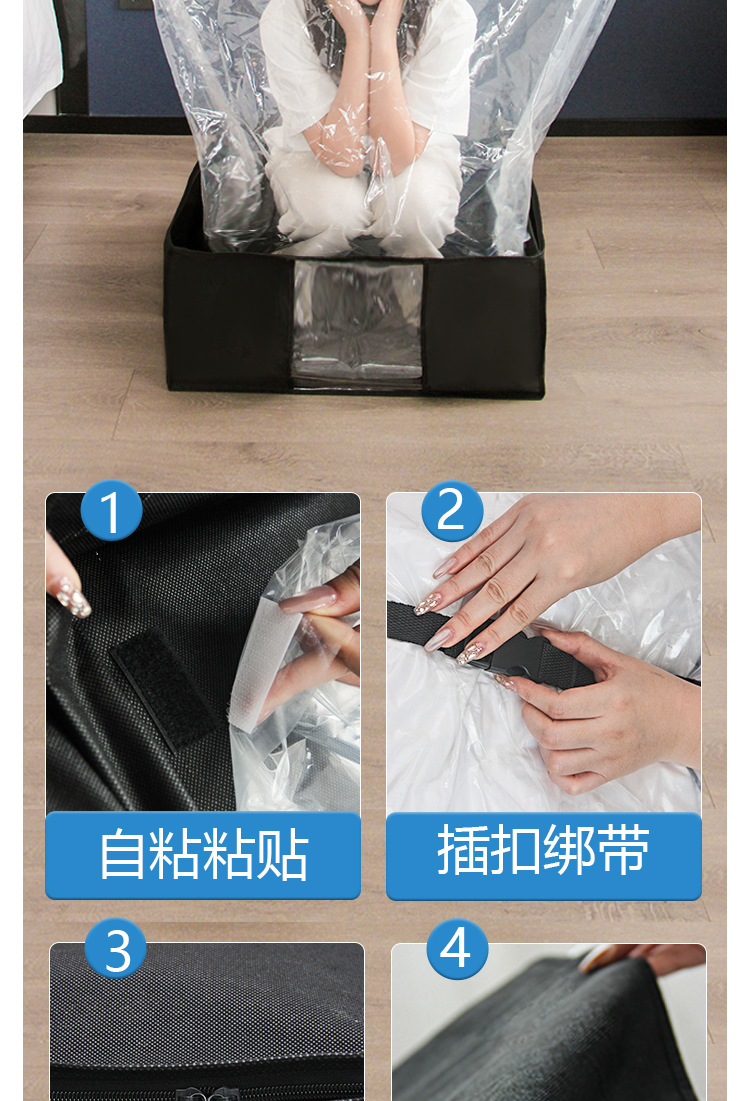 1

自粘粘贴

2

插扣绑带

3

4