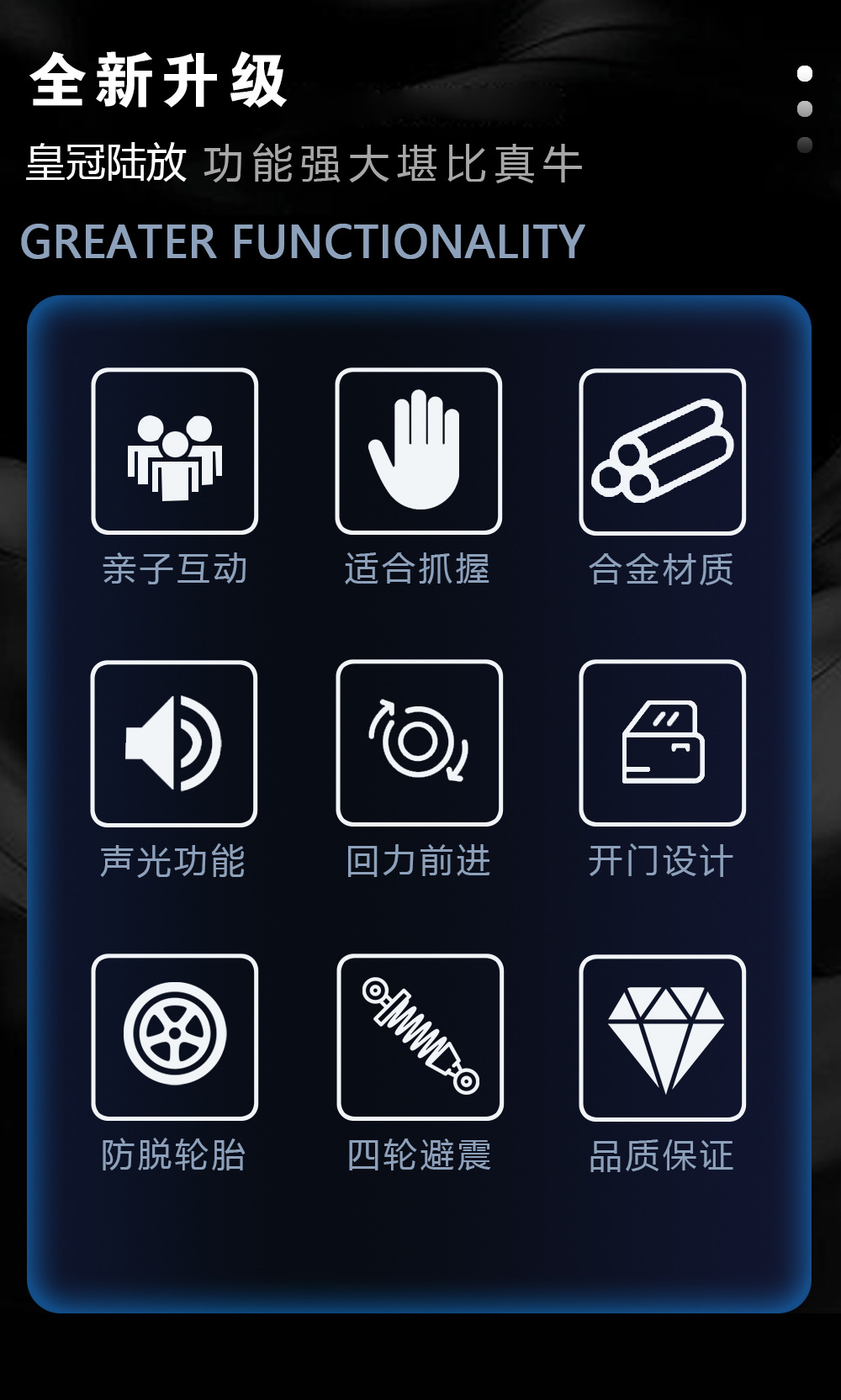 全新升级

皇冠陆放 功能强大堪比真牛

GREATER FUNCTIONALITY

亲子互动

适合抓握

合金材质

声光功能

回力前进

开门设计

防脱轮胎

四轮避震

品质保证