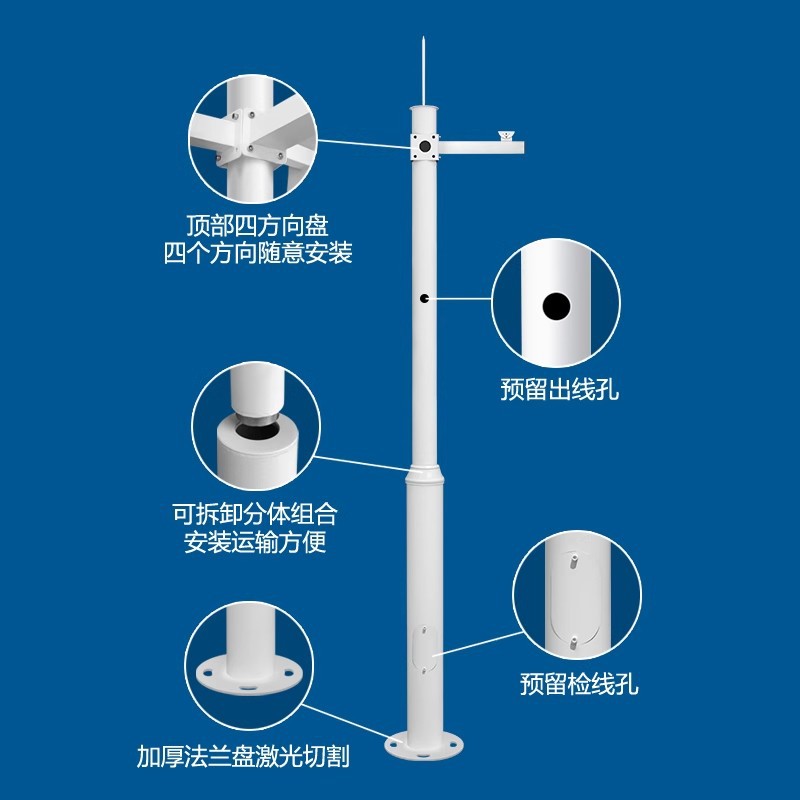 顶部四方向盘
四个方向随意安装

预留出线孔

可拆卸分体组合
安装运输方便

预留检线孔

加厚法兰盘激光切割