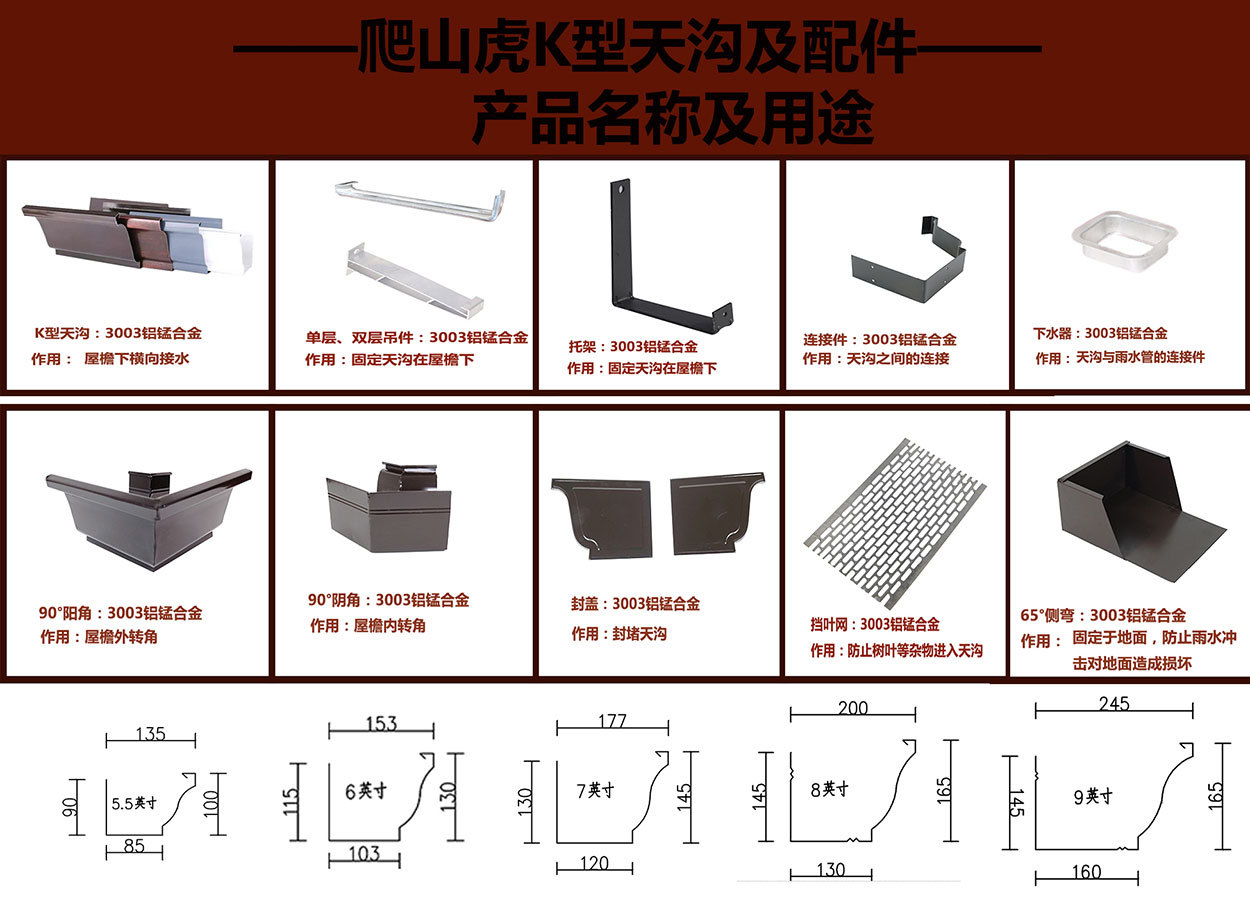 ——爬山虎K型天沟及配件——
产品名称及用途

K型天沟：3003铝锰合金
作用： 屋檐下横向接水

单层、双层吊件：3003铝锰合金
作用：固定天沟在屋檐下

托架：3003铝锰合金
作用：固定天沟在屋檐下

连接件：3003铝锰合金
作用：天沟之间的连接

下水器：3003铝锰合金
作用：天沟与雨水管的连接件

90°阳角：3003铝锰合金
作用：屋檐外转角

90°阴角：3003铝锰合金
作用：屋檐内转角

封盖：3003铝锰合金
作用：封堵天沟

挡叶网：3003铝锰合金
作用：防止树叶等杂物进入天沟

65°侧弯：3003铝锰合金
作用： 固定于地面，防止雨水冲击对地面造成损坏

135
90
5.5英寸
100
85

153
115
6英寸
130
103

177
130
7英寸
145
120

200
145
8英寸
165
130

245
145
9英寸
165
160