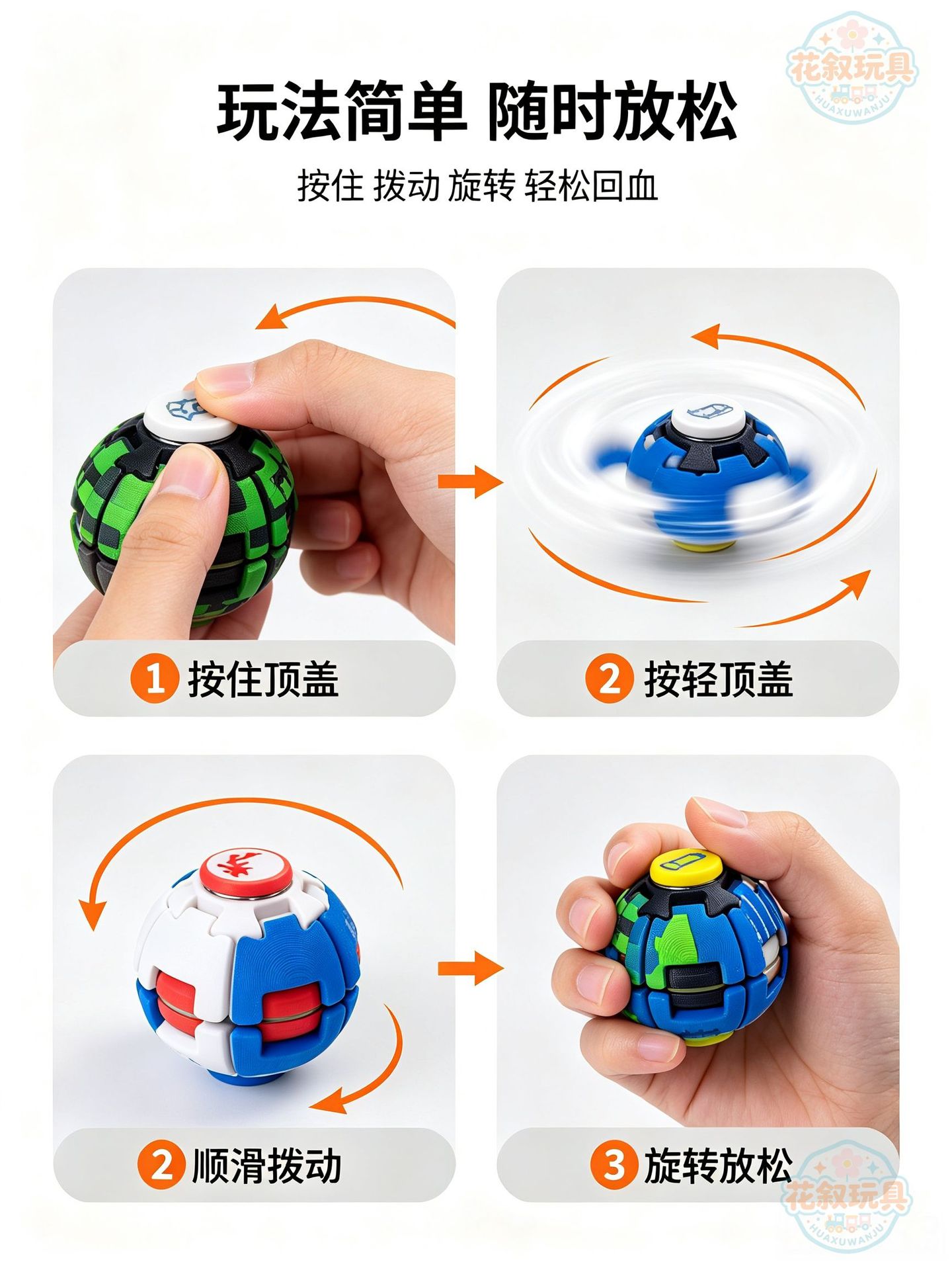 玩法简单 随时放松

按住 拨动 旋转 轻松回血

1 按住顶盖

2 按轻顶盖

2 顺滑拨动

3 旋转放松

花叙玩具
HUAXUWANJU