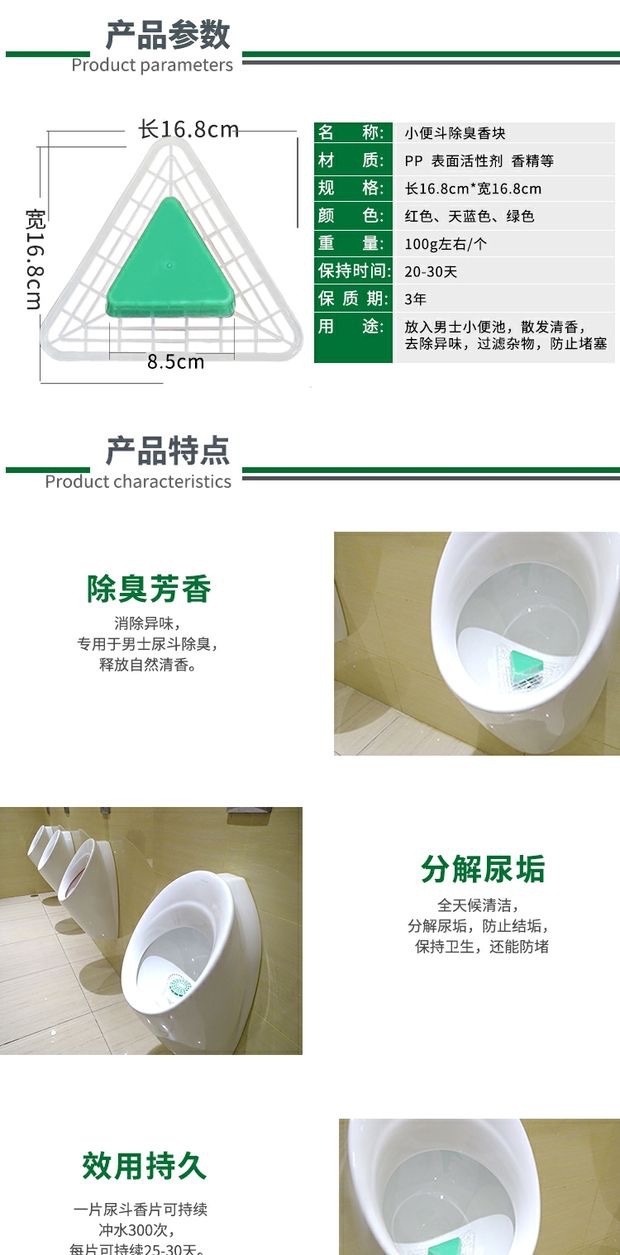 产品参数
Product parameters

长16.8cm
宽16.8cm
8.5cm

| 名　称: | 小便斗除臭香块 |
|---|---|
| 材　质: | PP 表面活性剂 香精等 |
| 规　格: | 长16.8cm*宽16.8cm |
| 颜　色: | 红色、天蓝色、绿色 |
| 重　量: | 100g左右/个 |
| 保持时间: | 20-30天 |
| 保 质 期: | 3年 |
| 用　途: | 放入男士小便池，散发清香，去除异味，过滤杂物，防止堵塞 |

产品特点
Product characteristics

除臭芳香
消除异味，
专用于男士尿斗除臭，
释放自然清香。

分解尿垢
全天候清洁，
分解尿垢，防止结垢，
保持卫生，还能防堵

效用持久
一片尿斗香片可持续
冲水300次，
每片可持续25-30天。