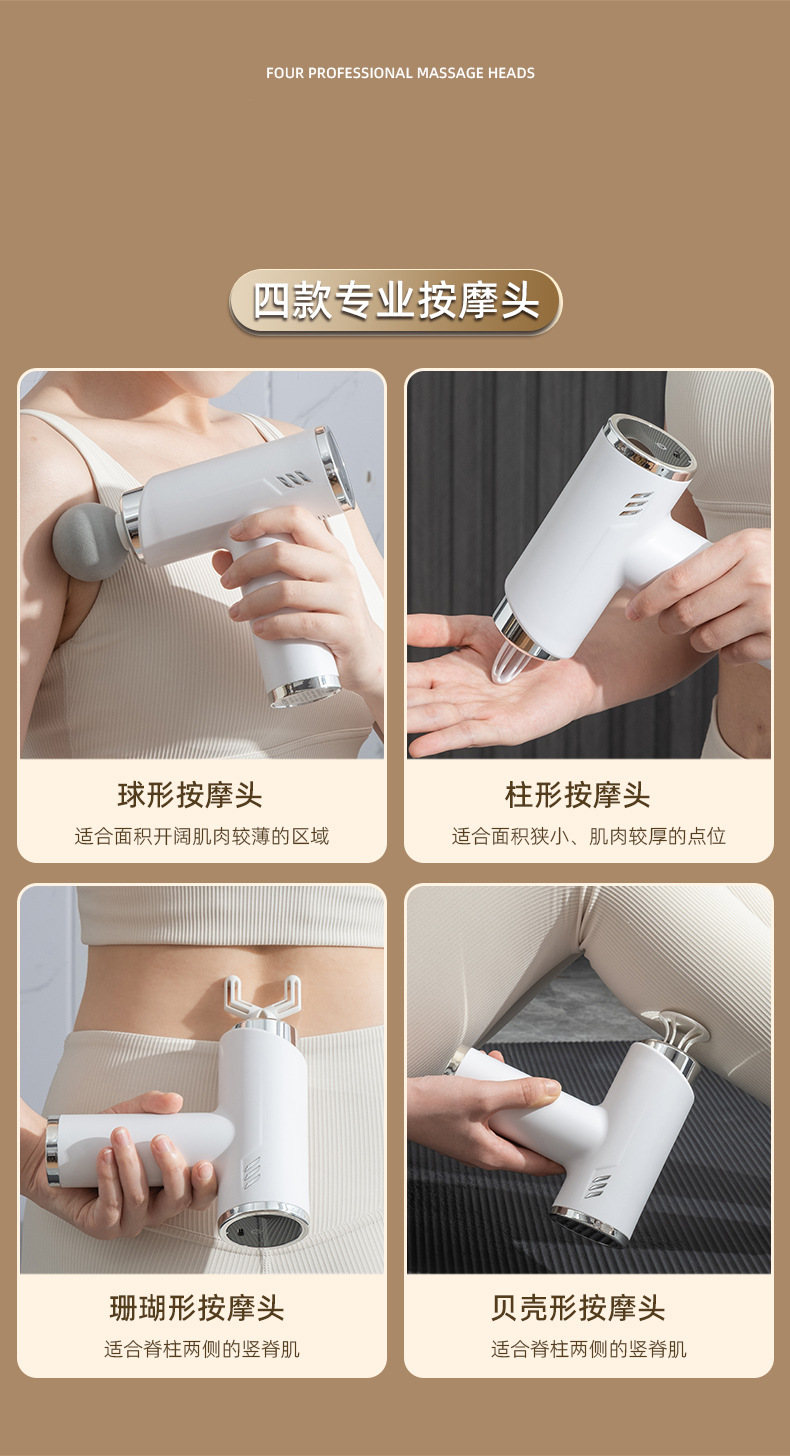 FOUR PROFESSIONAL MASSAGE HEADS

四款专业按摩头

球形按摩头

适合面积开阔肌肉较薄的区域

柱形按摩头

适合面积狭小、肌肉较厚的点位

珊瑚形按摩头

适合脊柱两侧的竖脊肌

贝壳形按摩头

适合脊柱两侧的竖脊肌