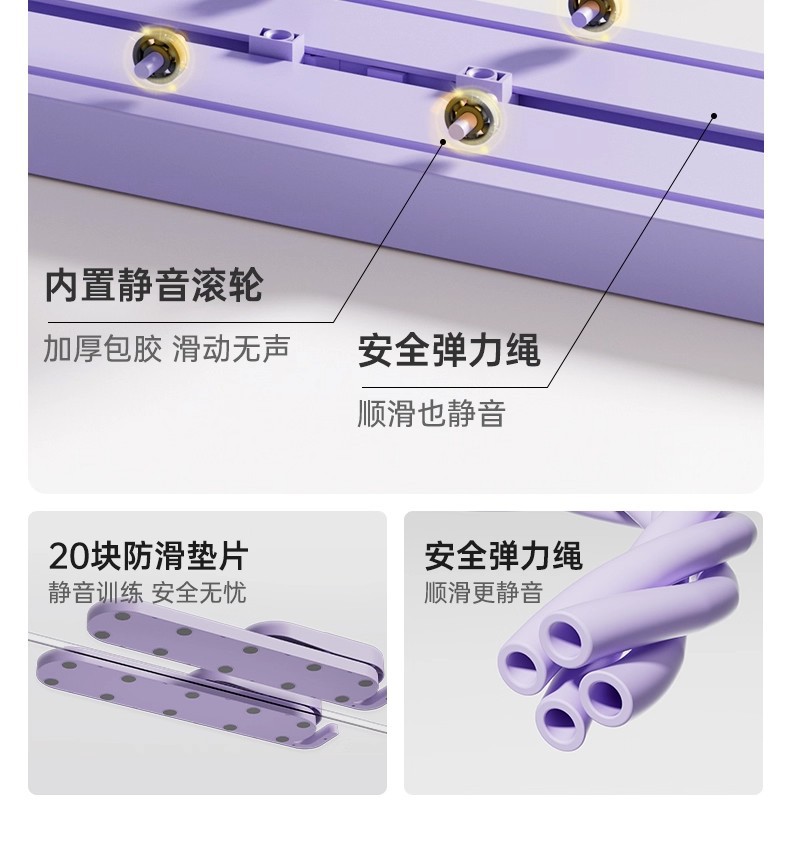 内置静音滚轮

加厚包胶 滑动无声

安全弹力绳

顺滑也静音

20块防滑垫片

静音训练 安全无忧

安全弹力绳

顺滑更静音