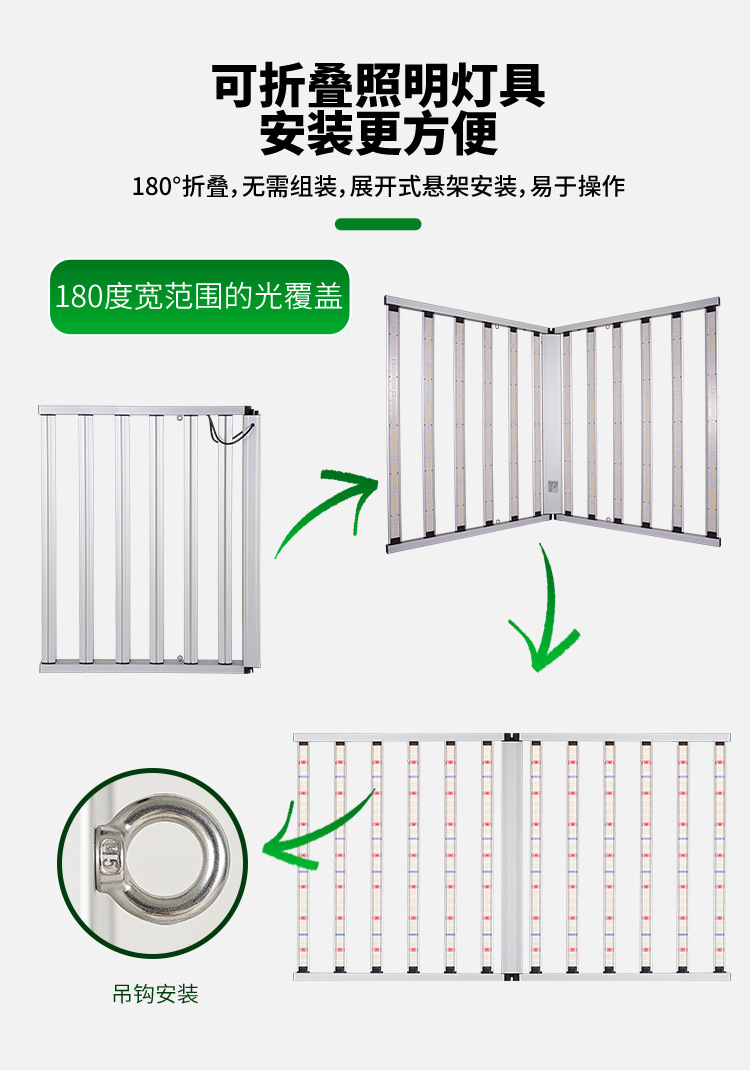 可折叠照明灯具
安装更方便

180°折叠，无需组装，展开式悬架安装，易于操作

180度宽范围的光覆盖

M5

吊钩安装