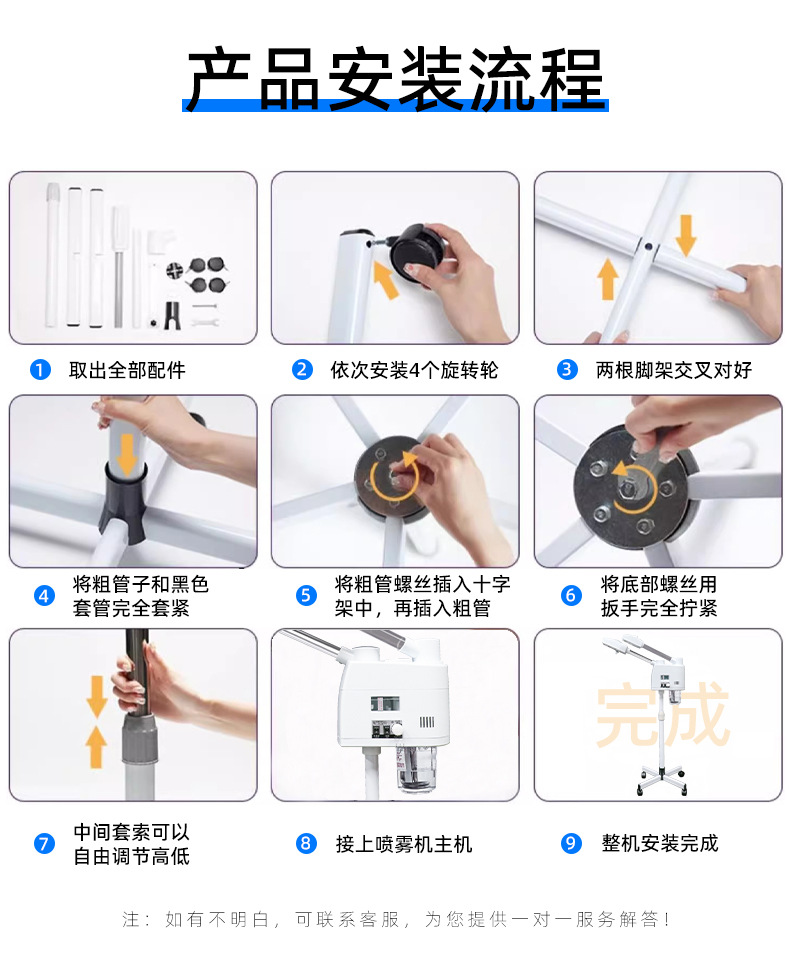 产品安装流程

1 取出全部配件

2 依次安装4个旋转轮

3 两根脚架交叉对好

4 将粗管子和黑色套管完全套紧

5 将粗管螺丝插入十字架中，再插入粗管

6 将底部螺丝用扳手完全拧紧

7 中间套索可以自由调节高低

8 接上喷雾机主机

完成

9 整机安装完成

注：如有不明白，可联系客服，为您提供一对一服务解答！