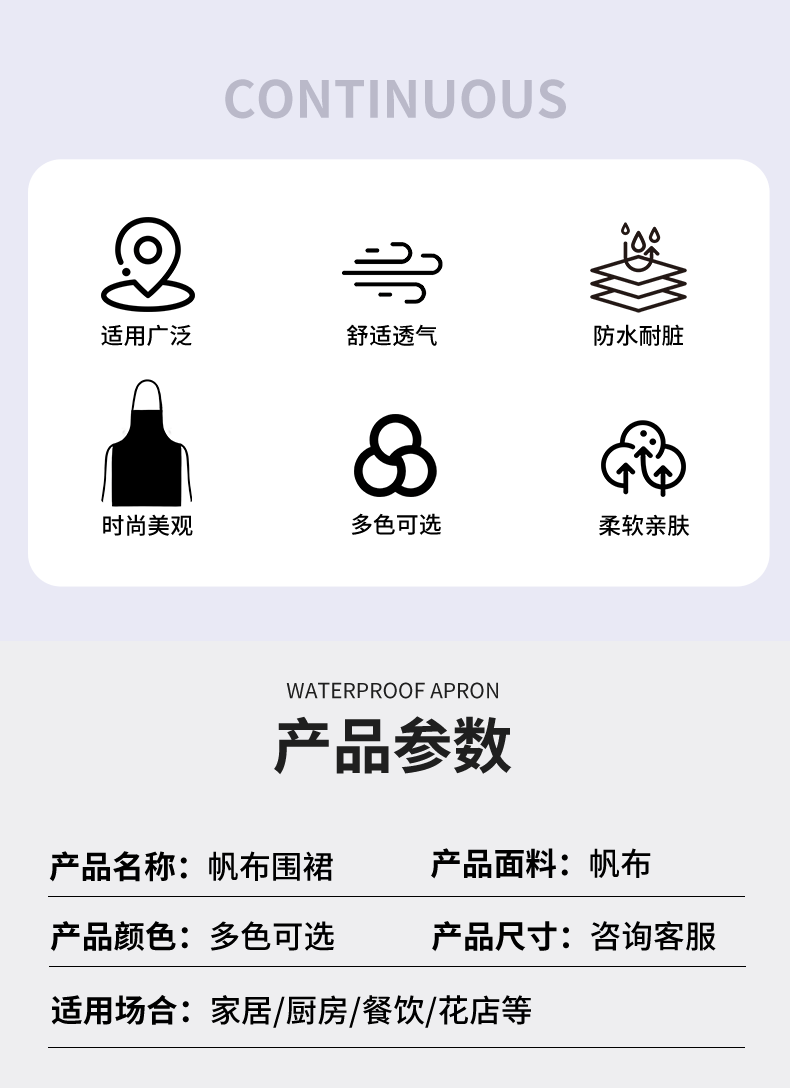 CONTINUOUS

适用广泛

舒适透气

防水耐脏

时尚美观

多色可选

柔软亲肤

WATERPROOF APRON

产品参数

产品名称：帆布围裙

产品面料：帆布

产品颜色：多色可选

产品尺寸：咨询客服

适用场合：家居/厨房/餐饮/花店等