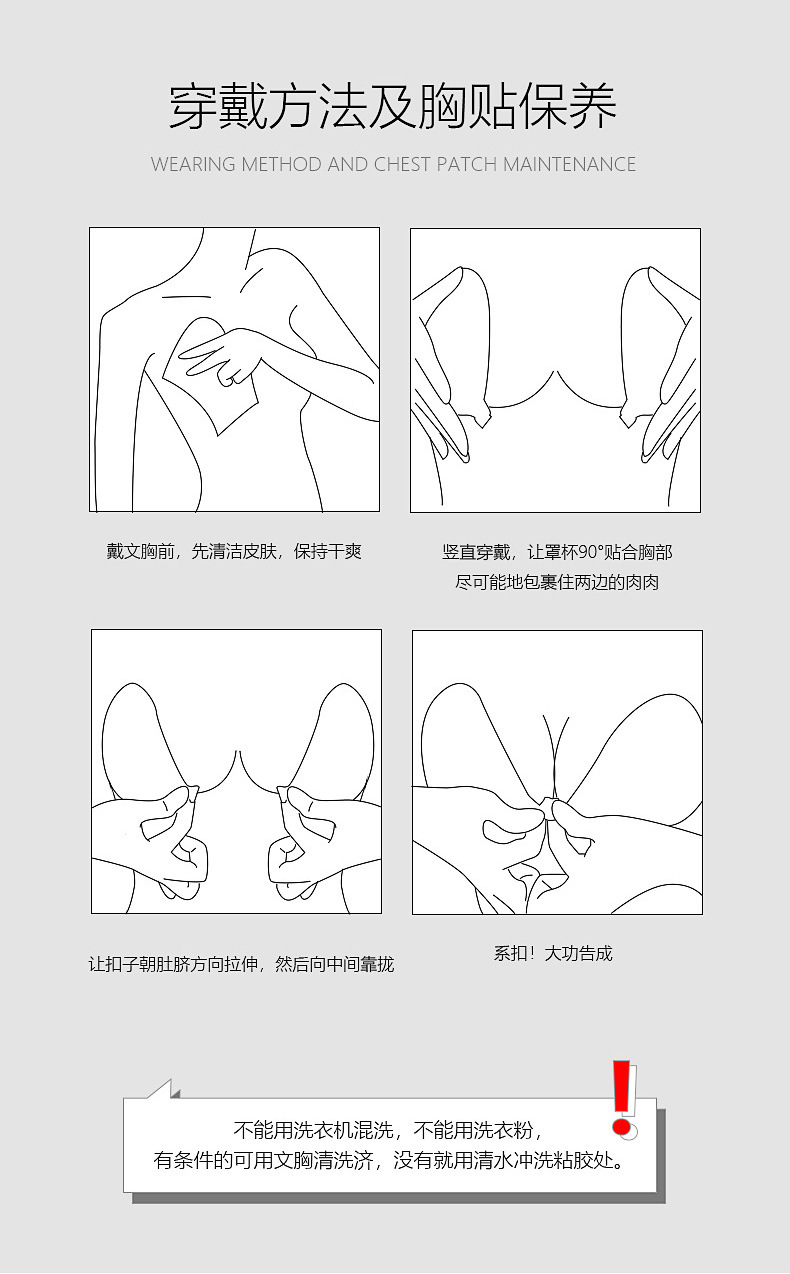 穿戴方法及胸贴保养

WEARING METHOD AND CHEST PATCH MAINTENANCE

戴文胸前，先清洁皮肤，保持干爽

竖直穿戴，让罩杯90°贴合胸部
尽可能地包裹住两边的肉肉

让扣子朝肚脐方向拉伸，然后向中间靠拢

系扣！大功告成

不能用洗衣机混洗，不能用洗衣粉，
有条件的可用文胸清洗济，没有就用清水冲洗粘胶处。