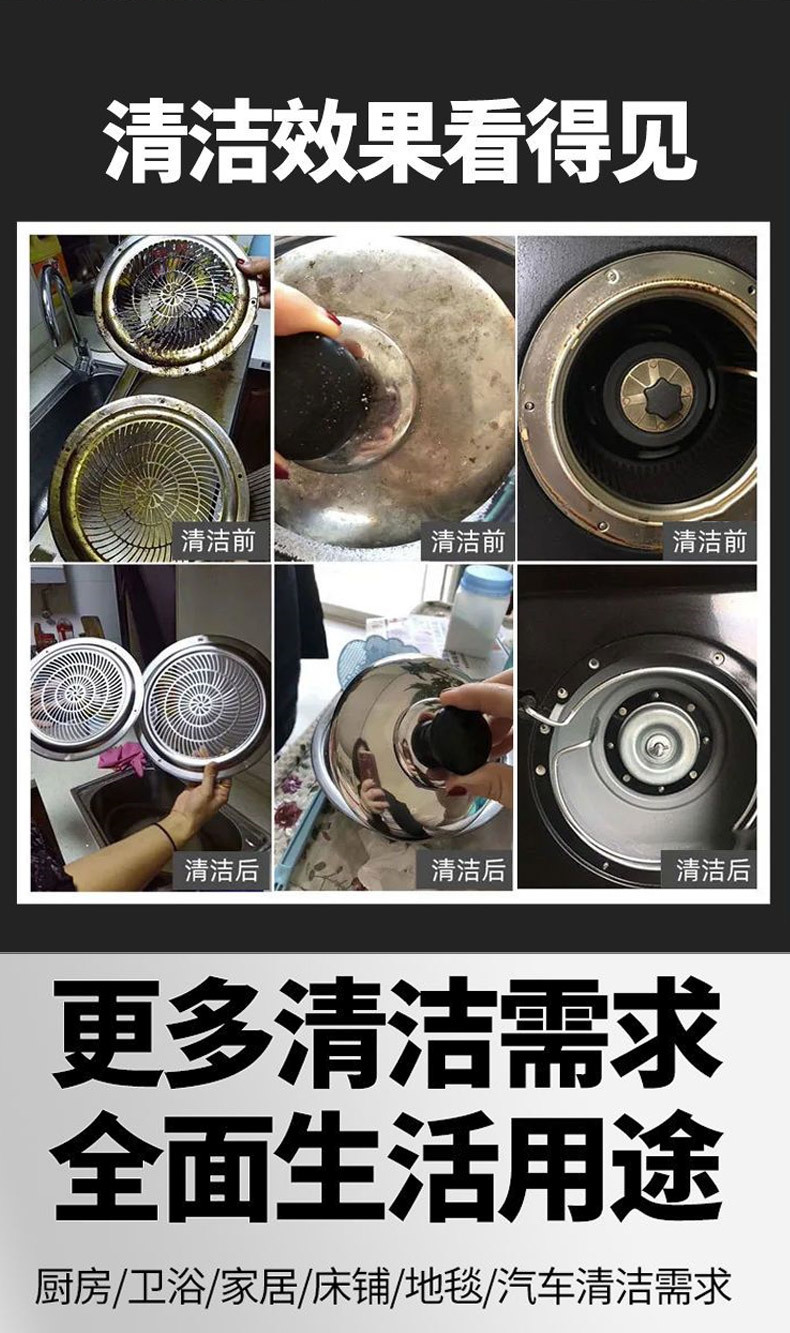 清洁效果看得见

清洁前

清洁前

清洁前

清洁后

清洁后

清洁后

更多清洁需求
全面生活用途

厨房/卫浴/家居/床铺/地毯/汽车清洁需求