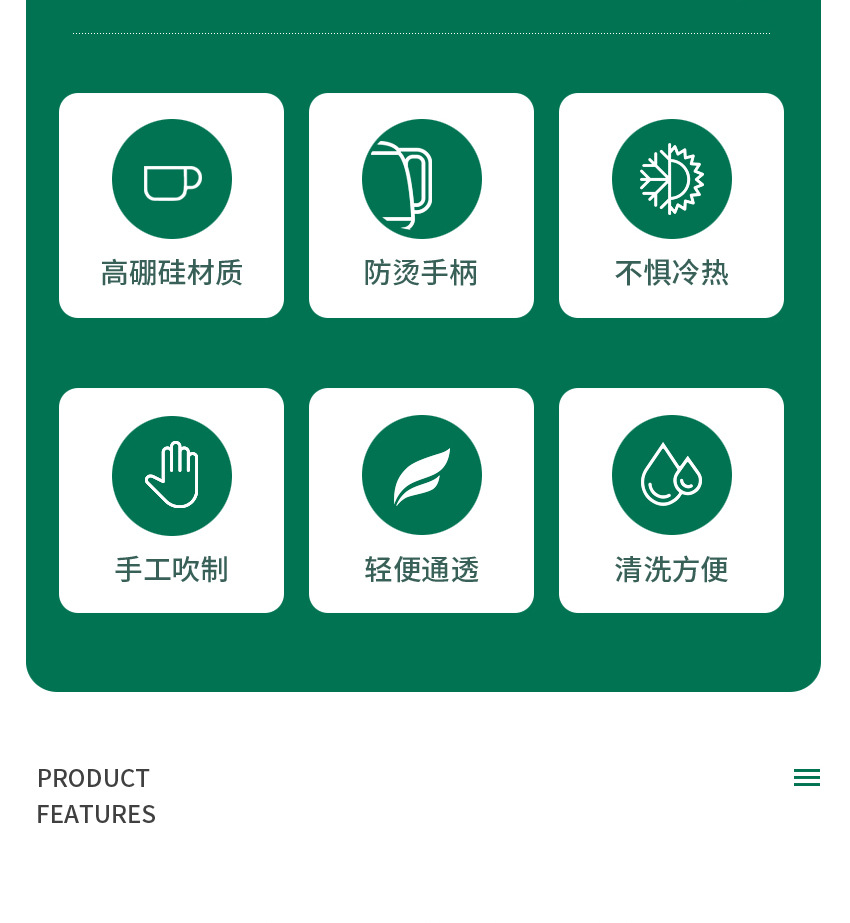 高硼硅材质

防烫手柄

不惧冷热

手工吹制

轻便通透

清洗方便

PRODUCT
FEATURES