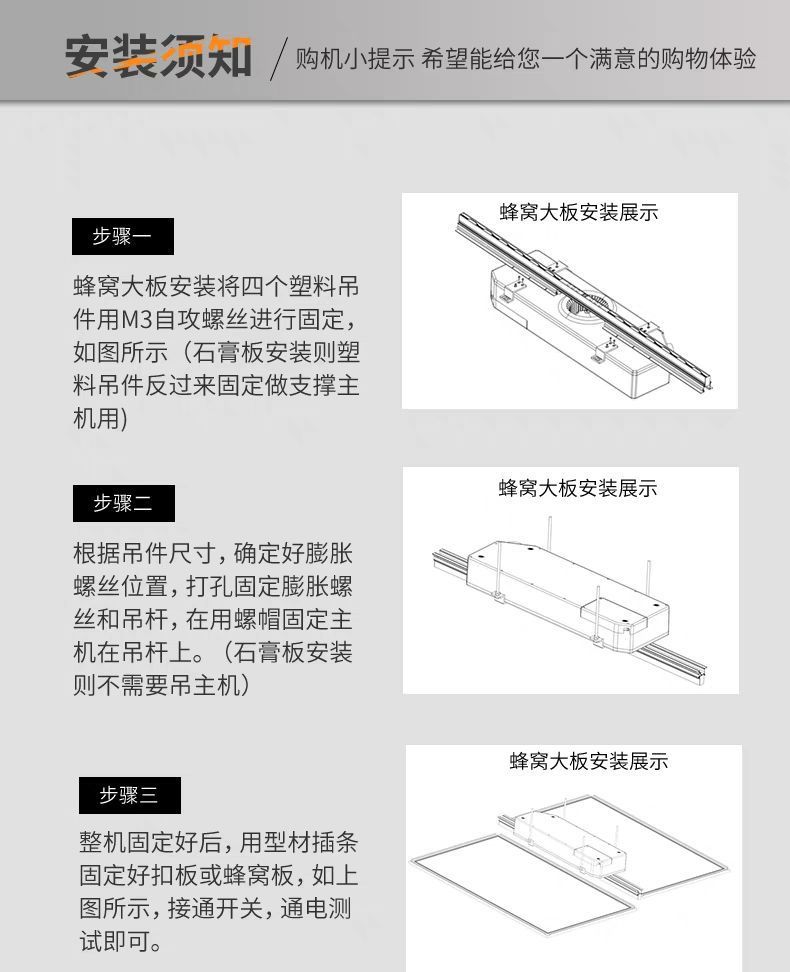 安装须知 / 购机小提示 希望能给您一个满意的购物体验

步骤一

蜂窝大板安装将四个塑料吊件用M3自攻螺丝进行固定，如图所示（石膏板安装则塑料吊件反过来固定做支撑主机用）

蜂窝大板安装展示

步骤二

根据吊件尺寸，确定好膨胀螺丝位置，打孔固定膨胀螺丝和吊杆，在用螺帽固定主机在吊杆上。（石膏板安装则不需要吊主机）

蜂窝大板安装展示

步骤三

整机固定好后，用型材插条固定好扣板或蜂窝板，如上图所示，接通开关，通电测试即可。

蜂窝大板安装展示