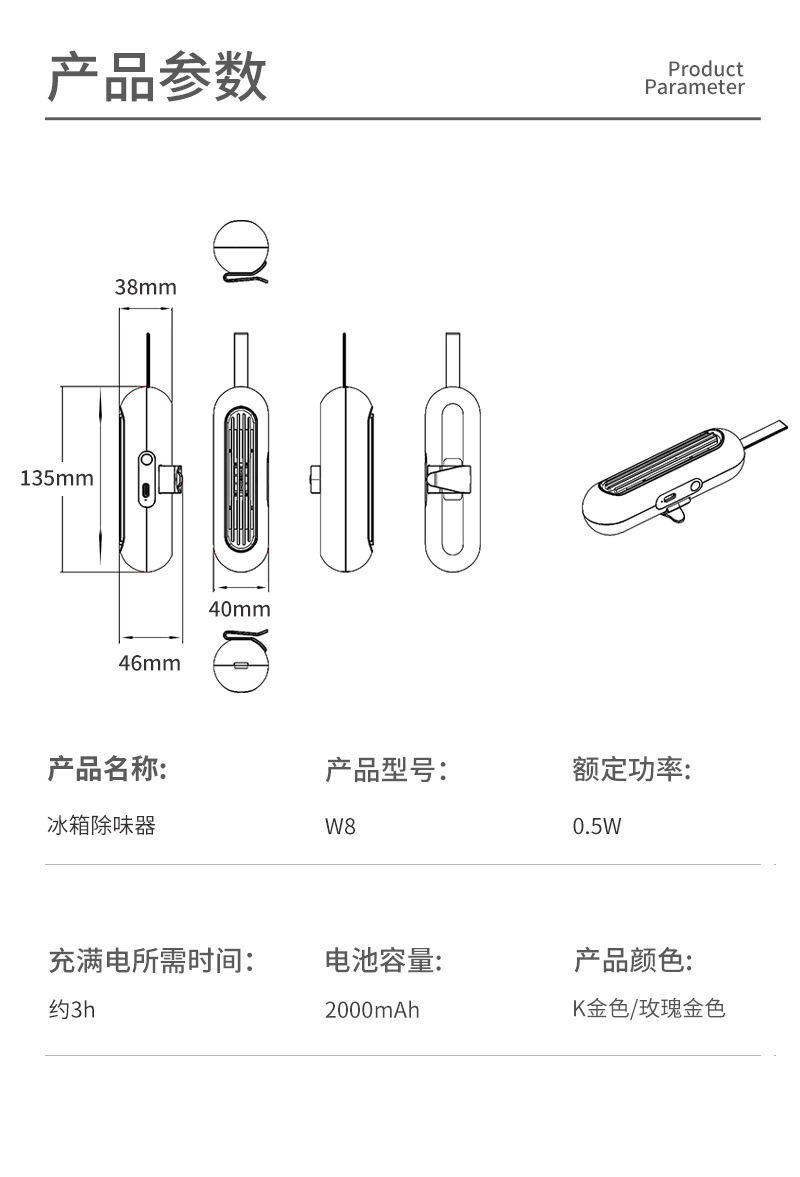 产品参数

Product Parameter

38mm

135mm

40mm

46mm

产品名称:

冰箱除味器

产品型号:

W8

额定功率:

0.5W

充满电所需时间:

约3h

电池容量:

2000mAh

产品颜色:

K金色/玫瑰金色