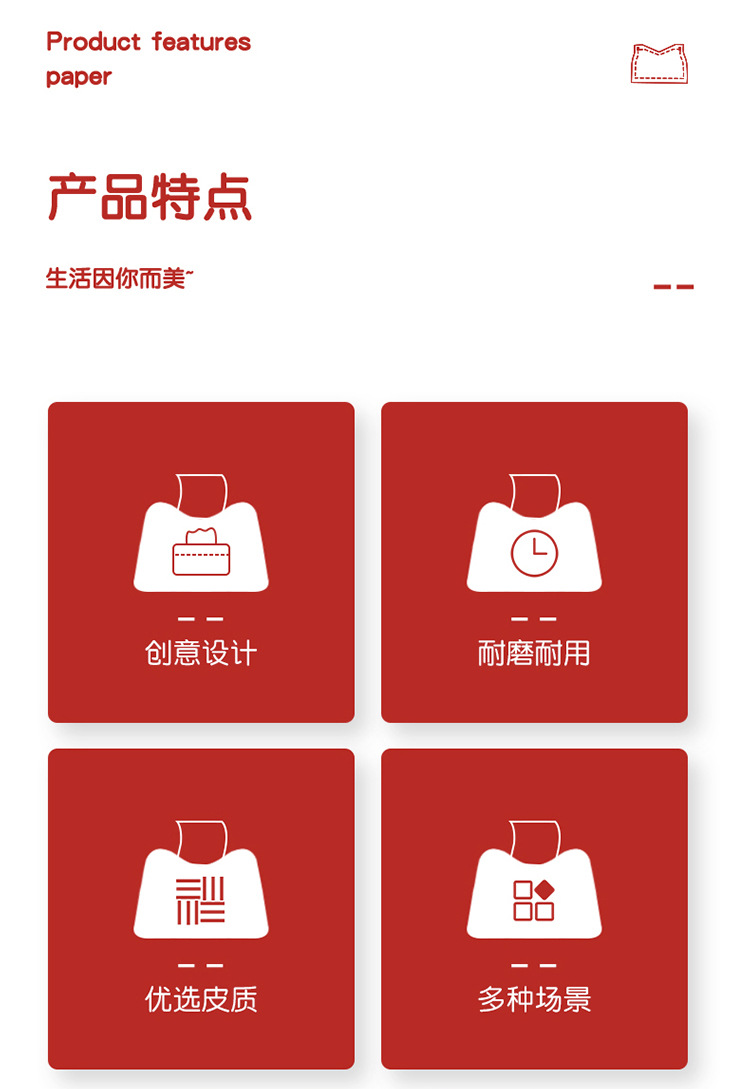 Product features
paper

产品特点

生活因你而美~

创意设计

耐磨耐用

优选皮质

多种场景