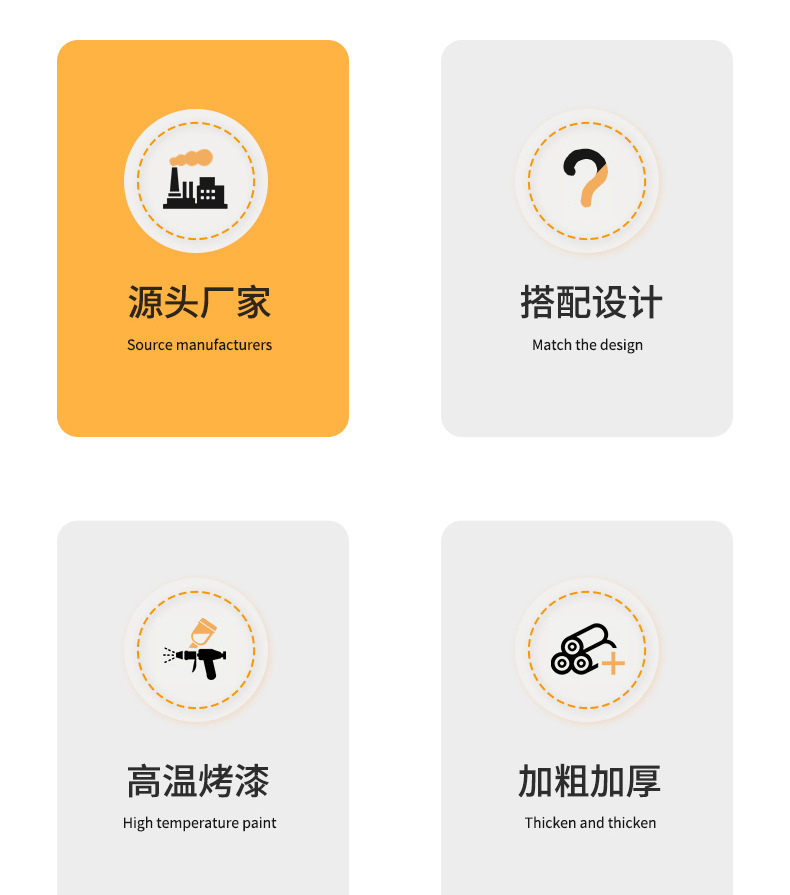 源头厂家
Source manufacturers

搭配设计
Match the design

高温烤漆
High temperature paint

加粗加厚
Thicken and thicken