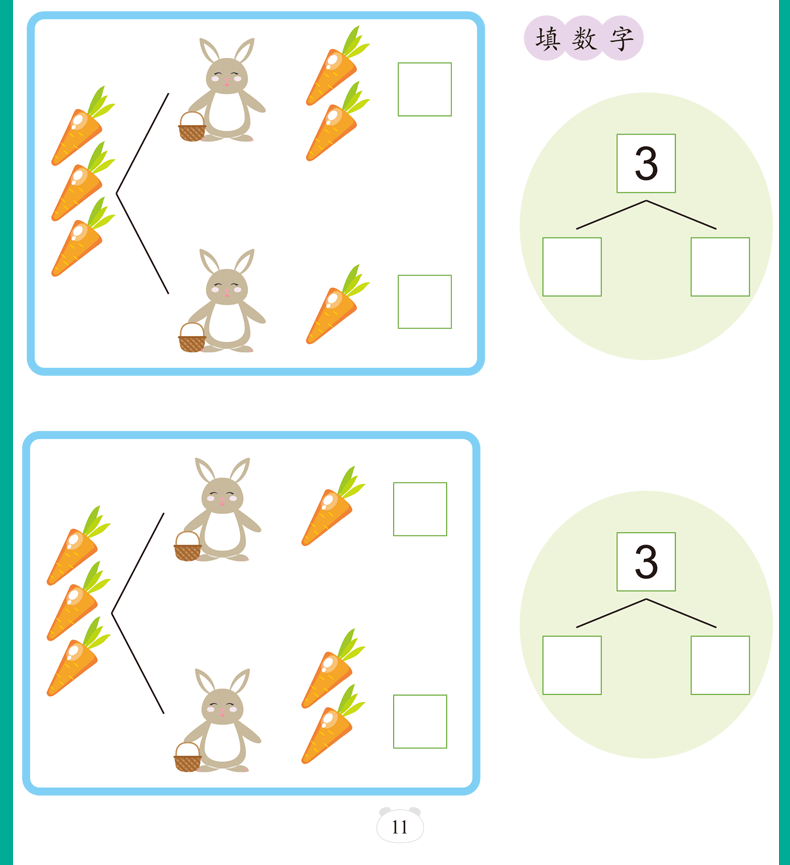 填数字

3

3

11